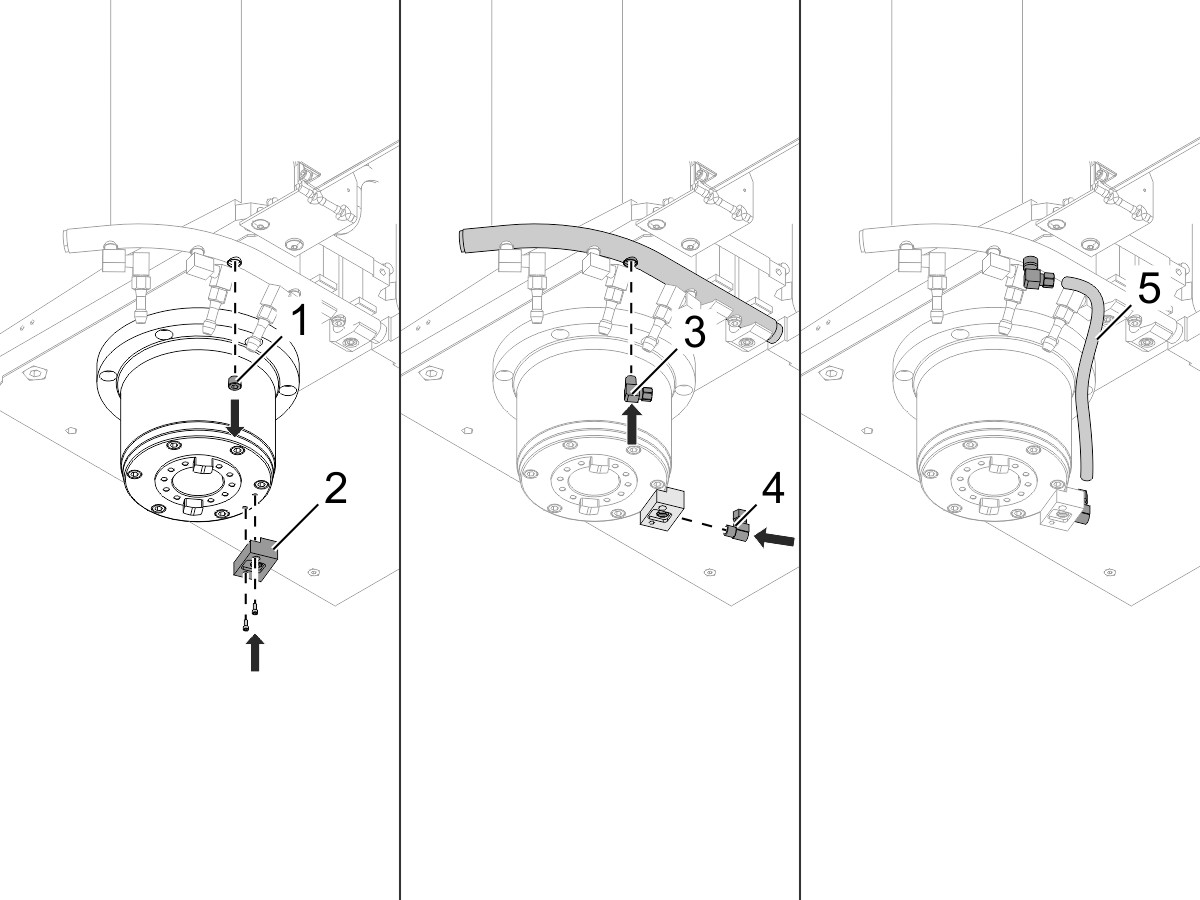 1
2
3
4
5