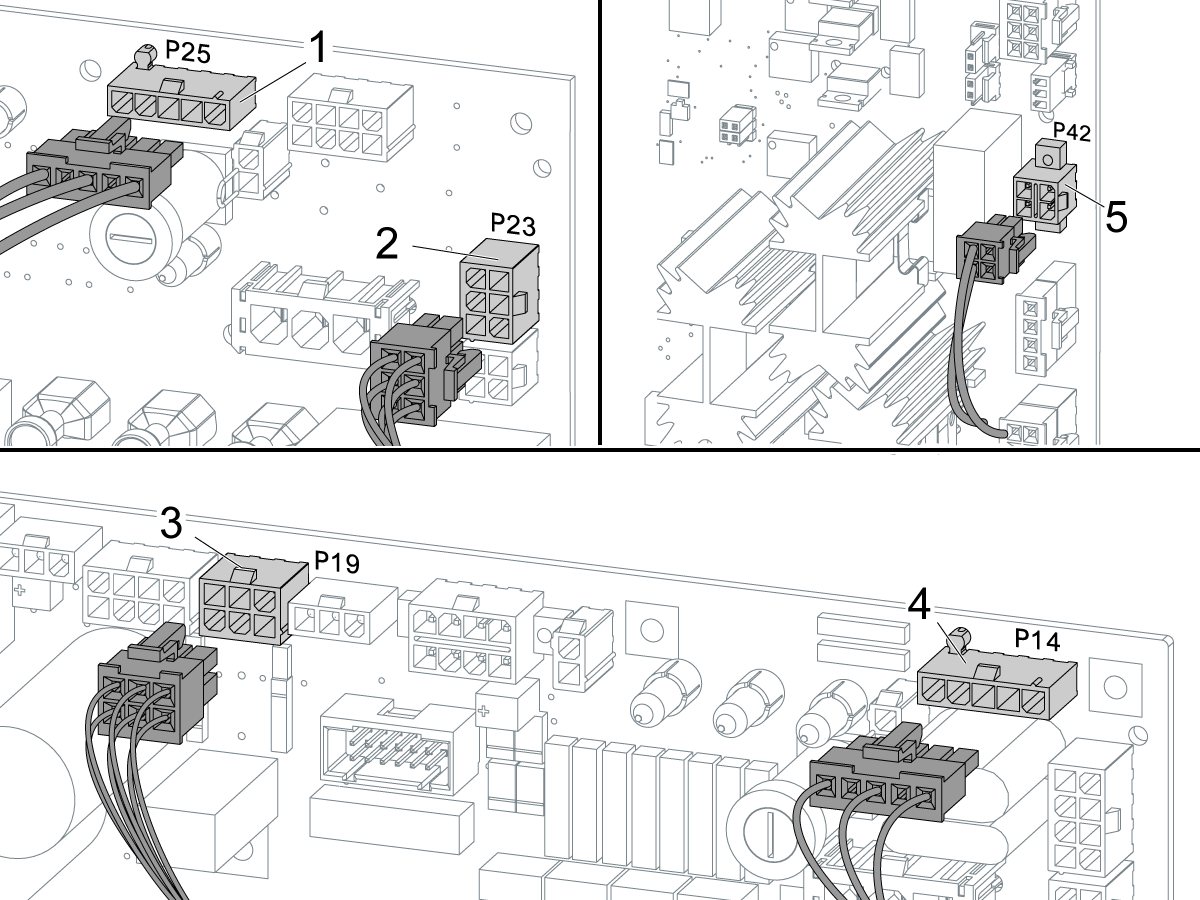 P25
1
2
P23
P42
5
3
P19
4
P14