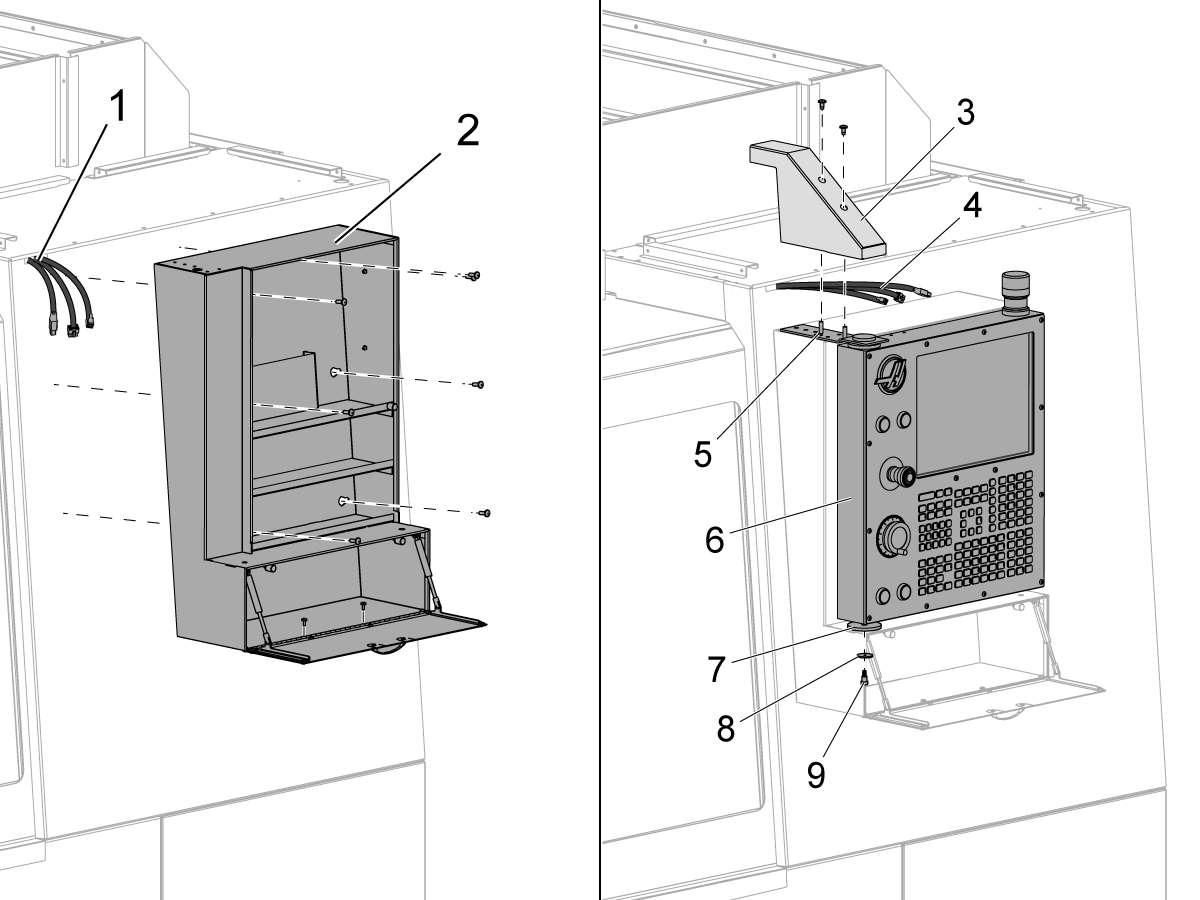 1
2
3
4
5
6
7
8
9