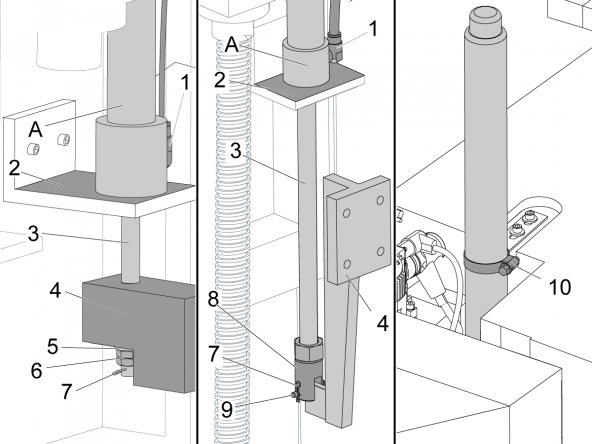 A
1
2
3
4
5
6
7

A
1
2
3
4
8
7
9

10