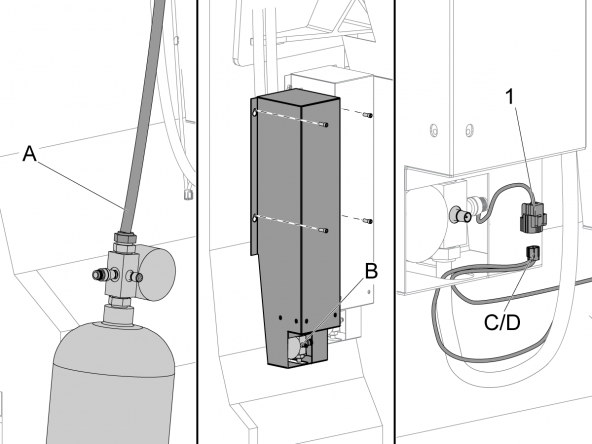 A

B

1

C/D