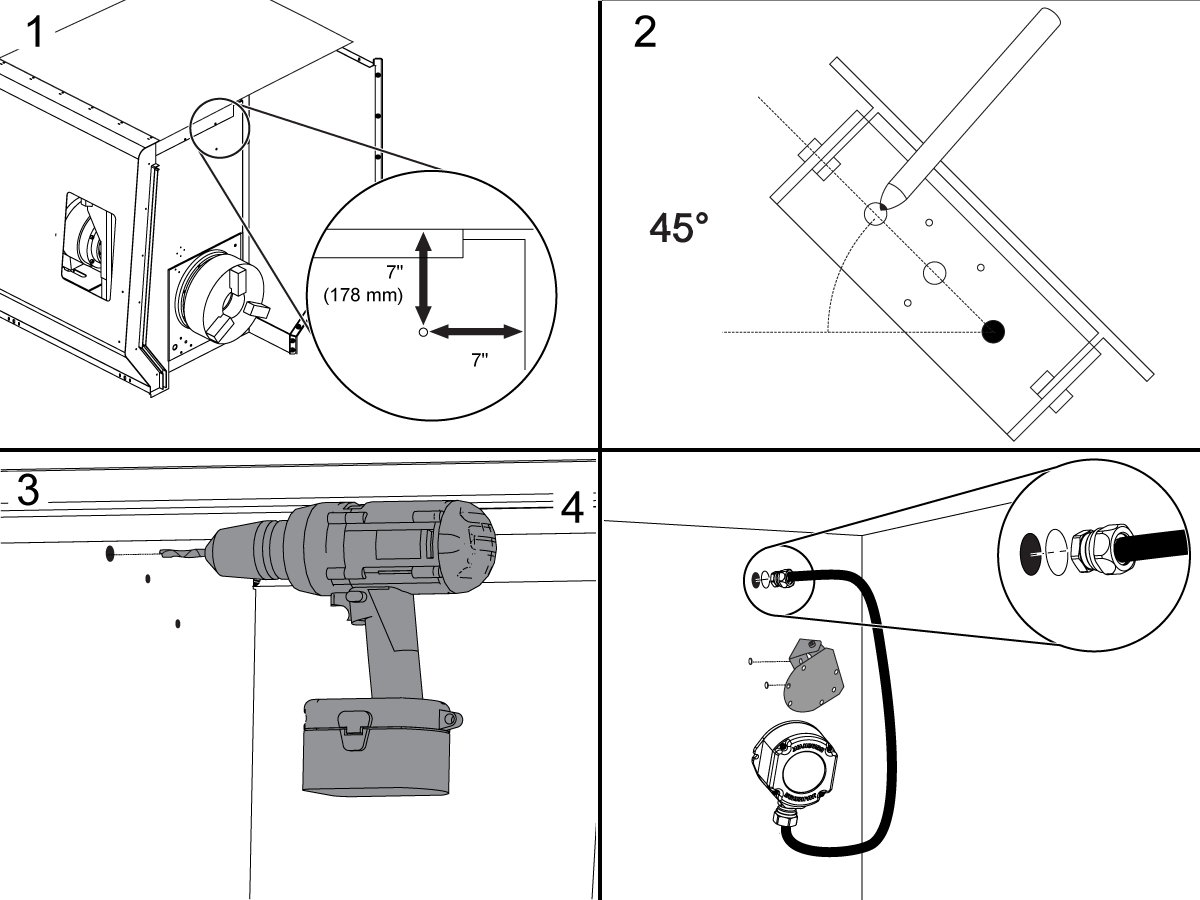 1

7"
(178 mm)

7"

2

45°

3

4