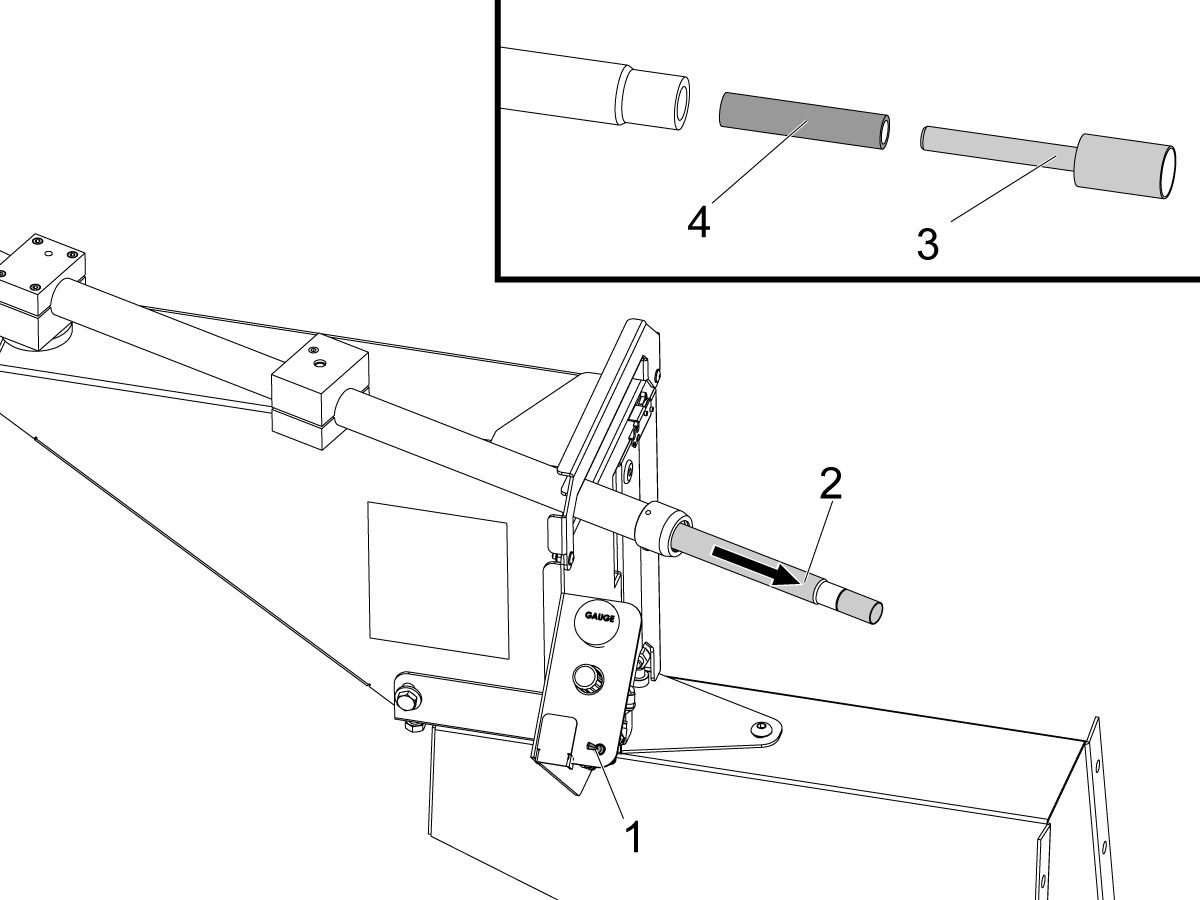 4

3

2

GAUGE

1