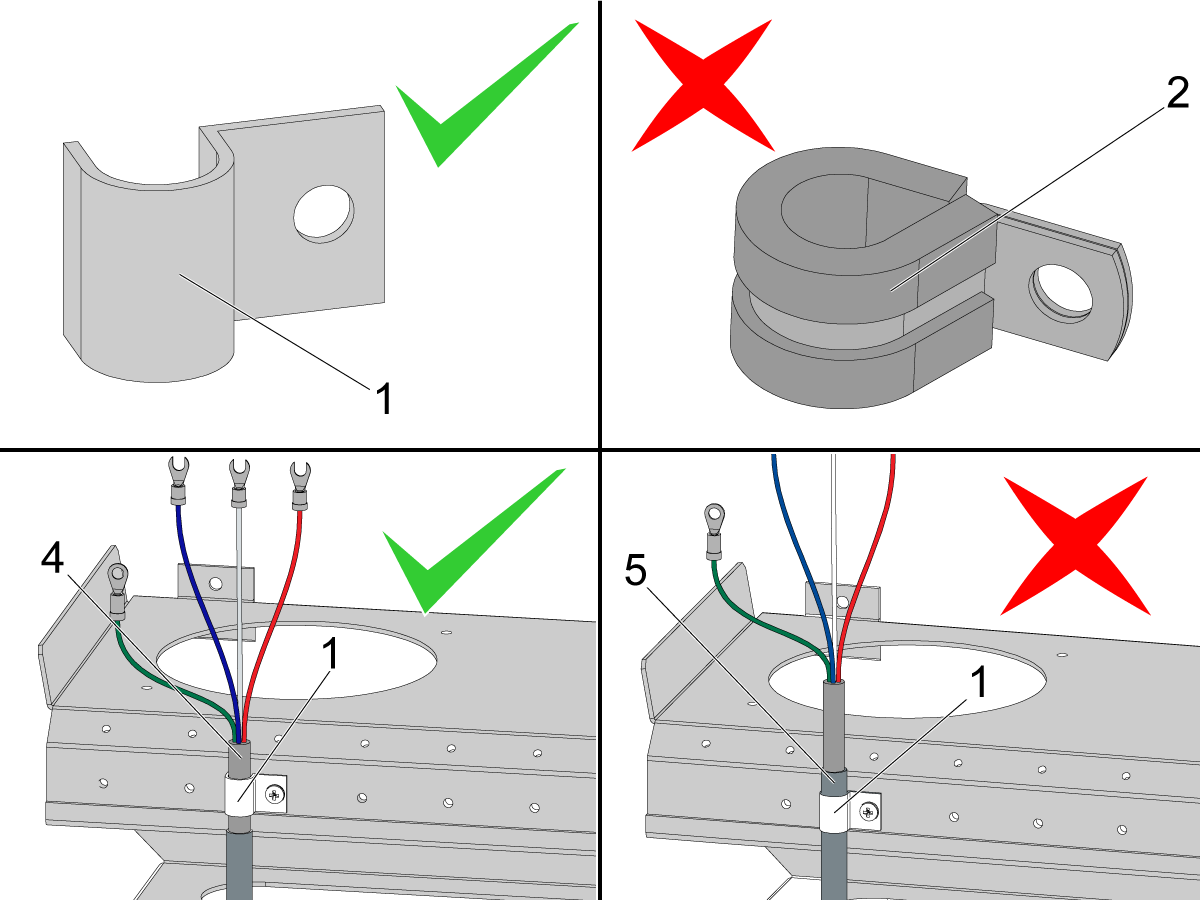 1

2

4

1

5

1