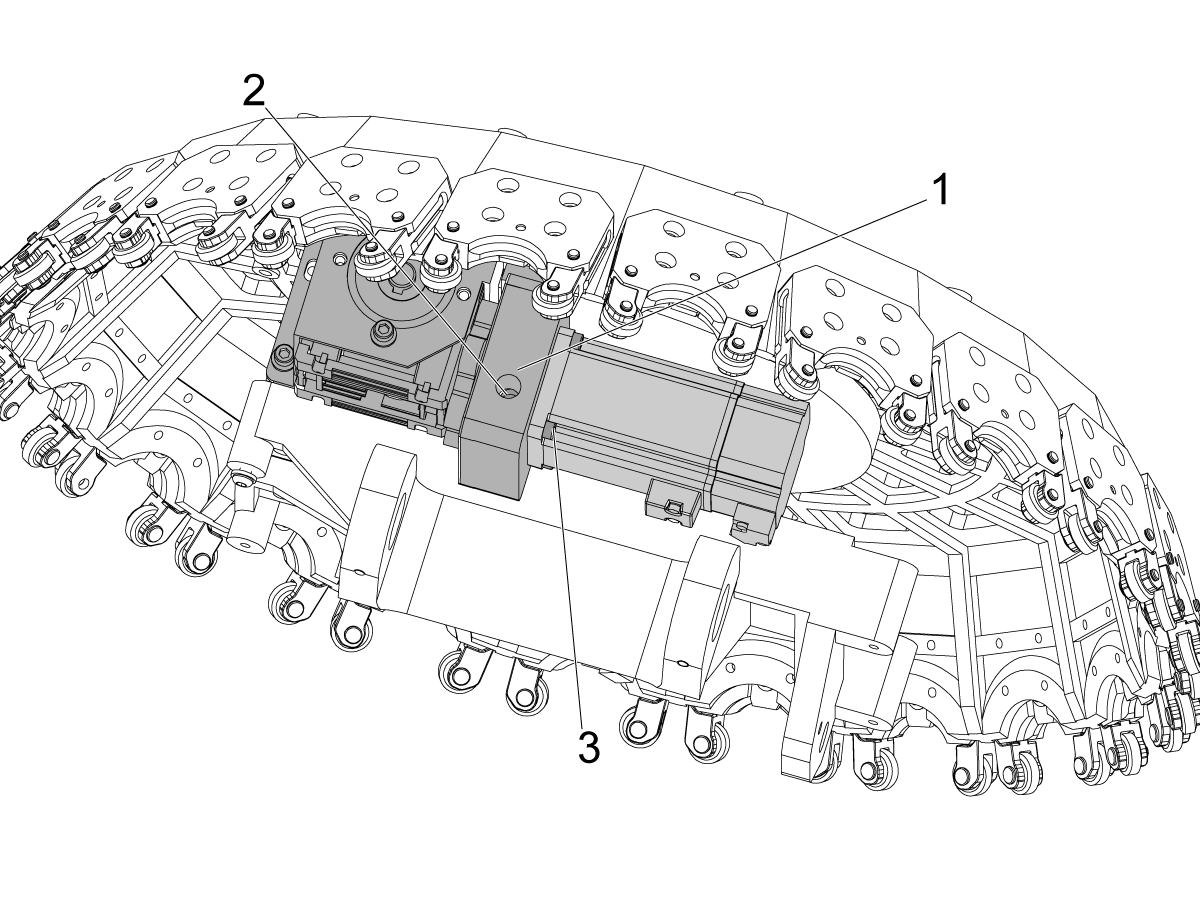 2
1
3