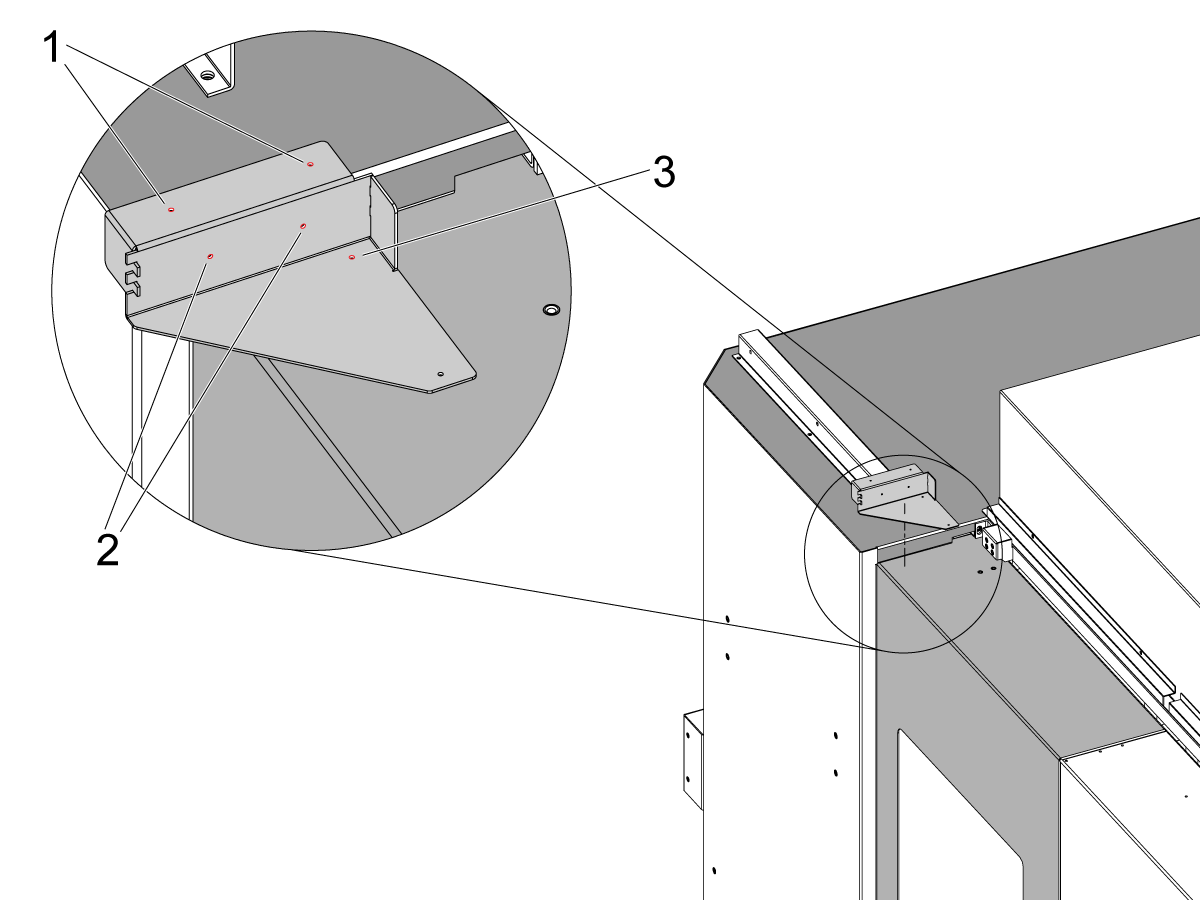 1
3
2