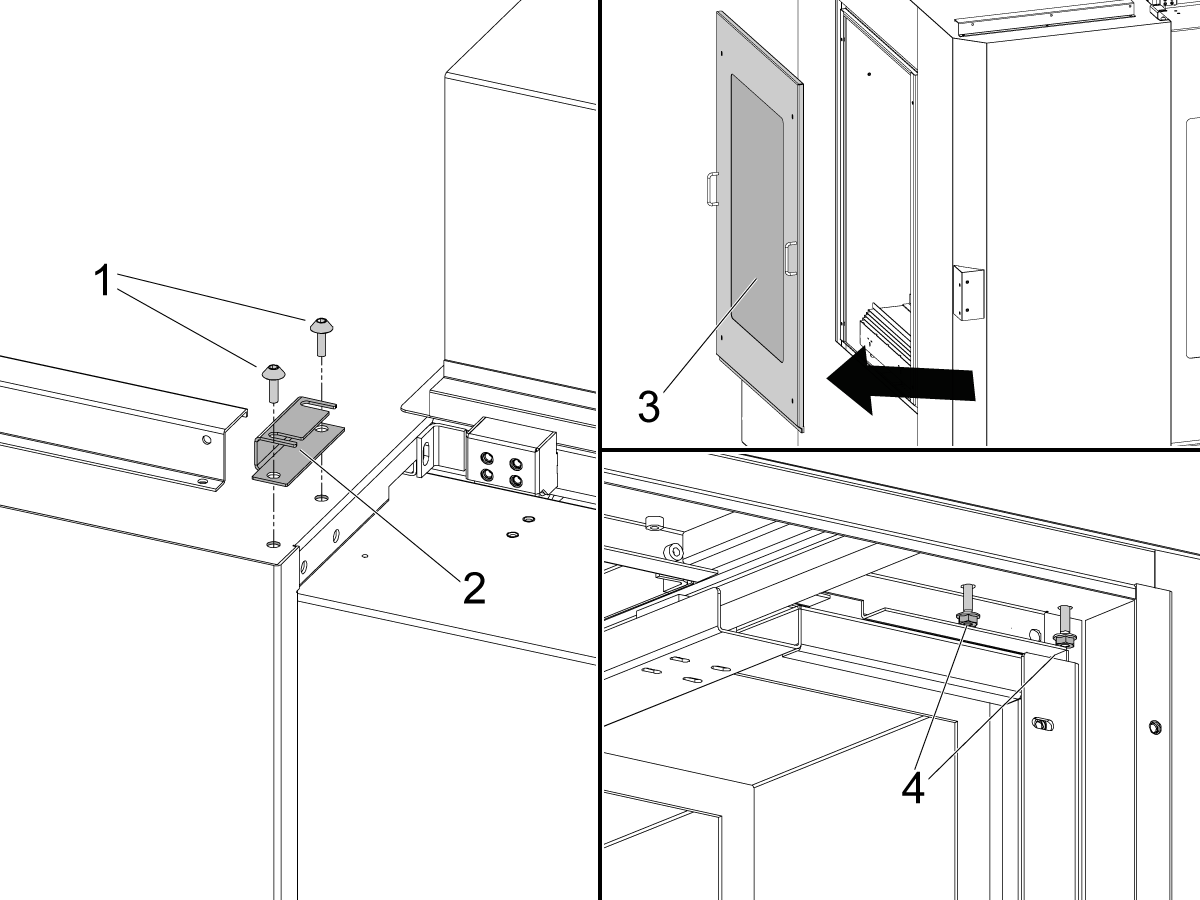 1
2
3
4