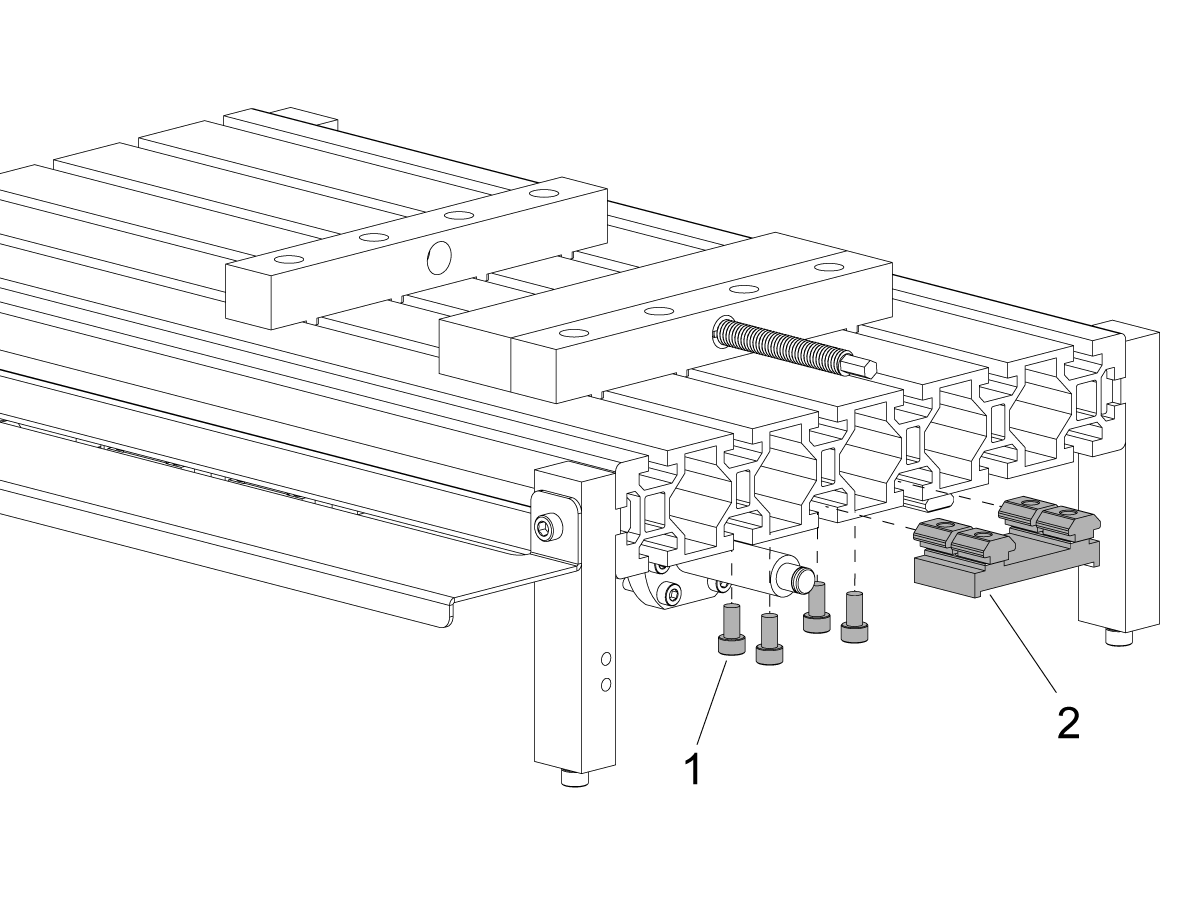 1

2