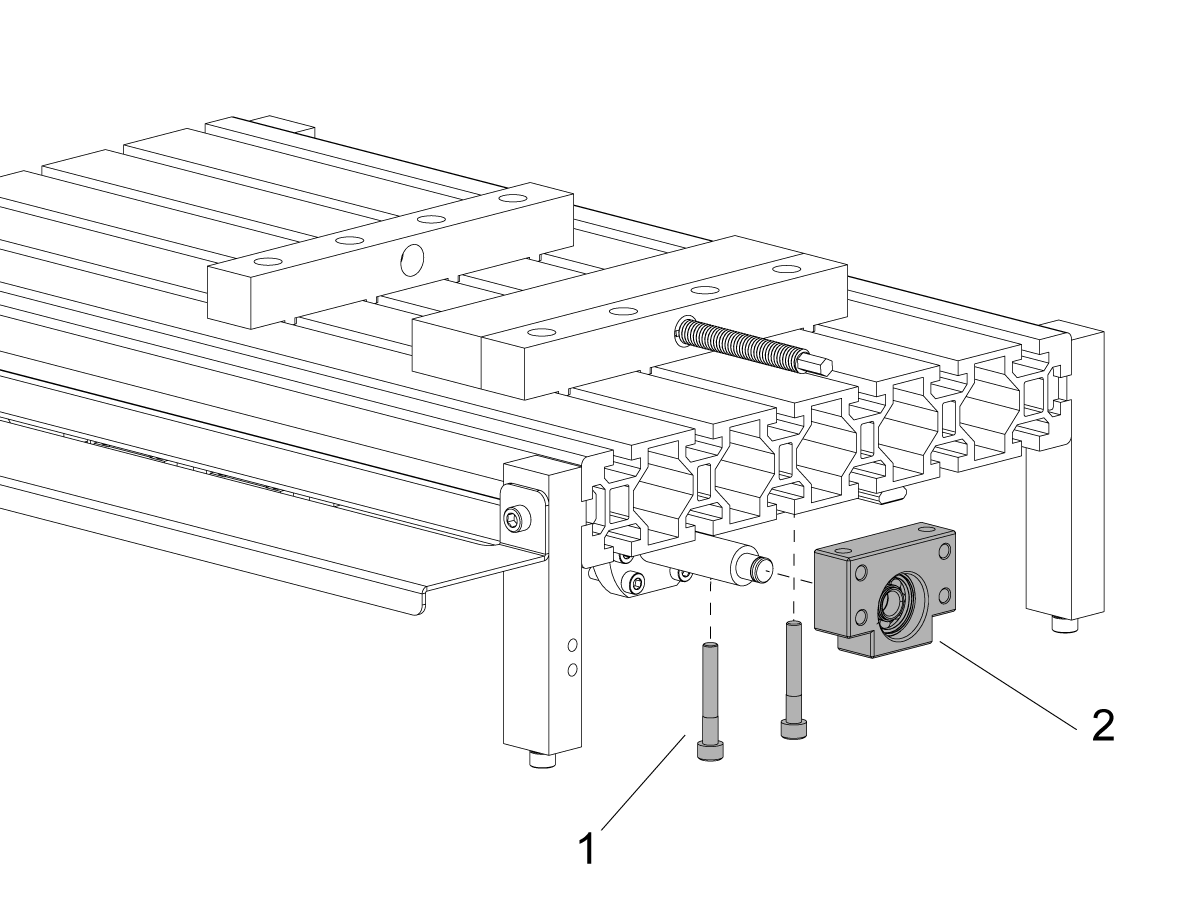 2

1