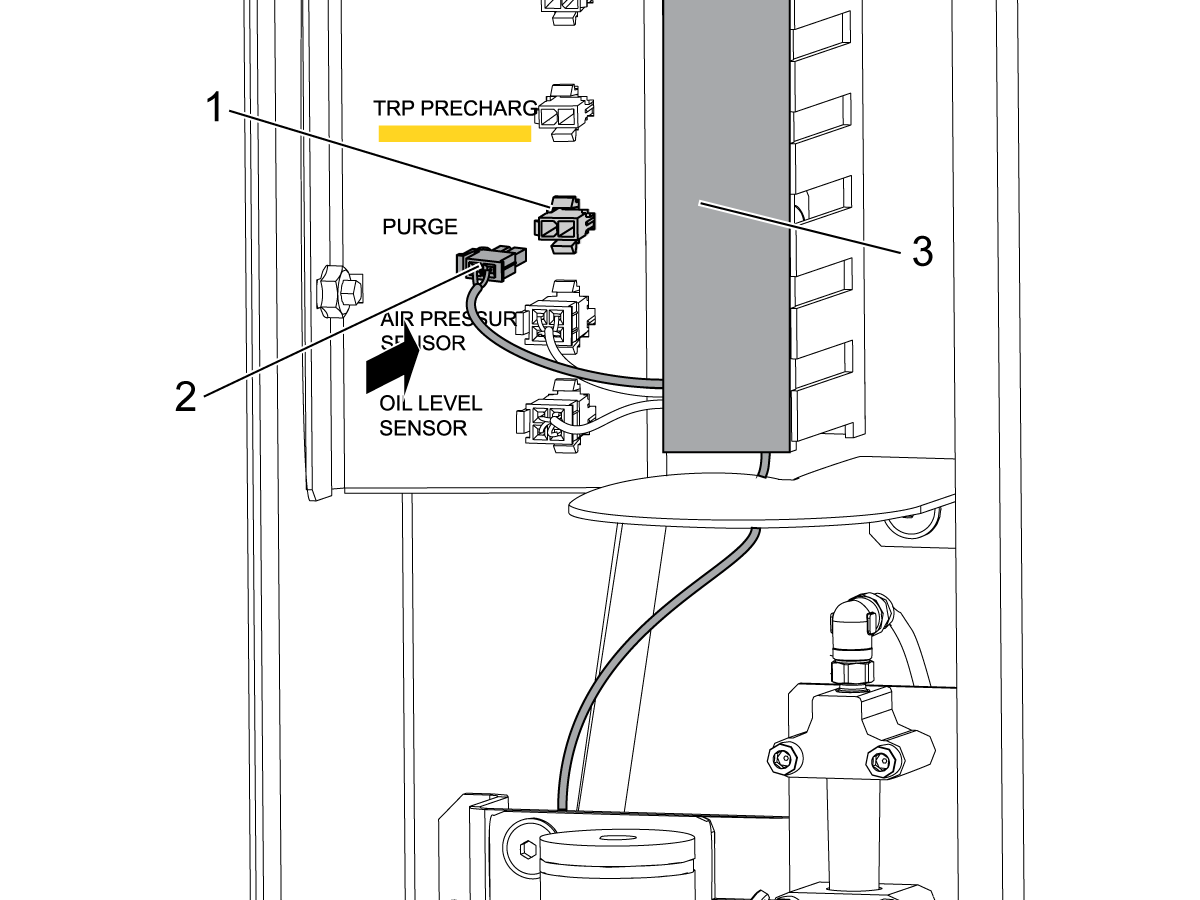 1

TRP PRECHARG

PURGE

3

AIR PRESSUR
SENSOR

2

OIL LEVEL
SENSOR