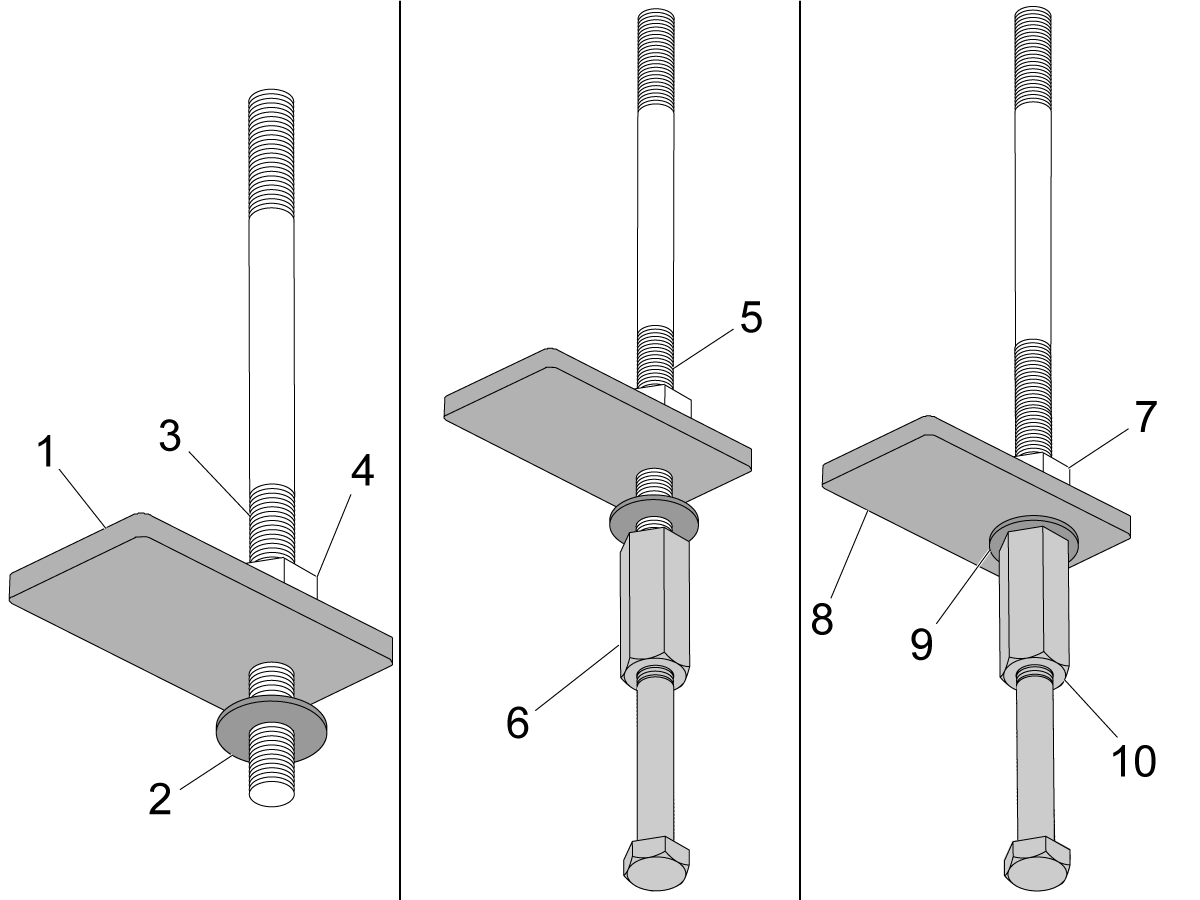 1
3
4
2
5
6
7
8
9
10