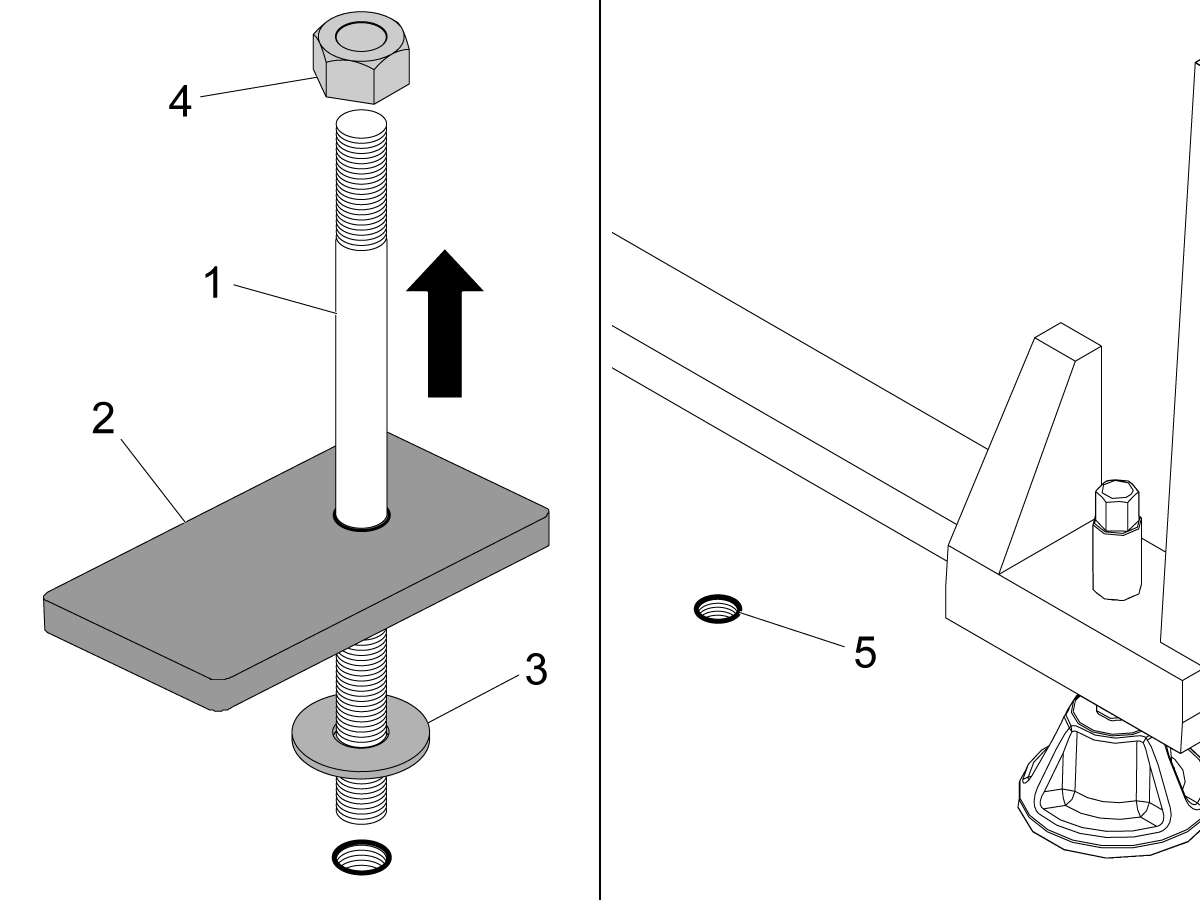 4
1
2
3
5