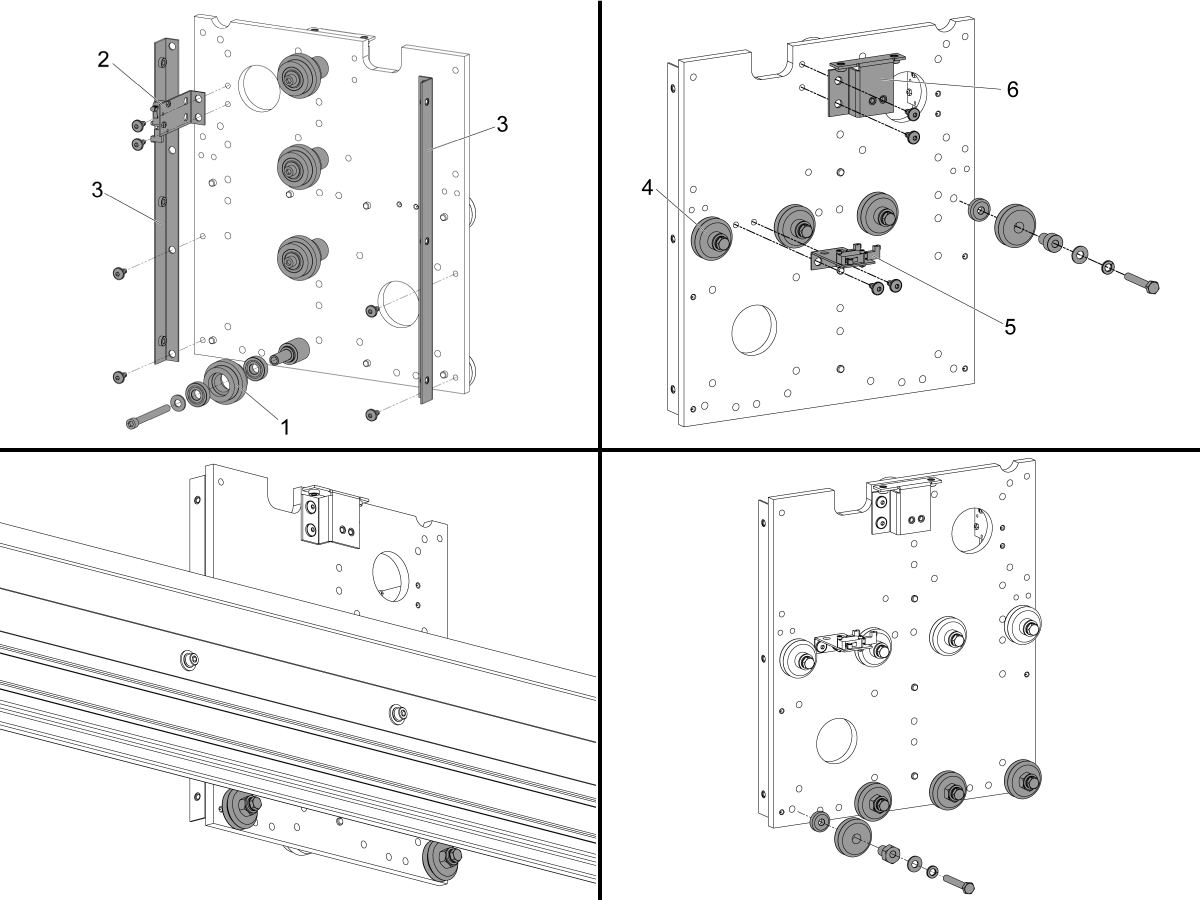 2
3
3
1
6
4
5