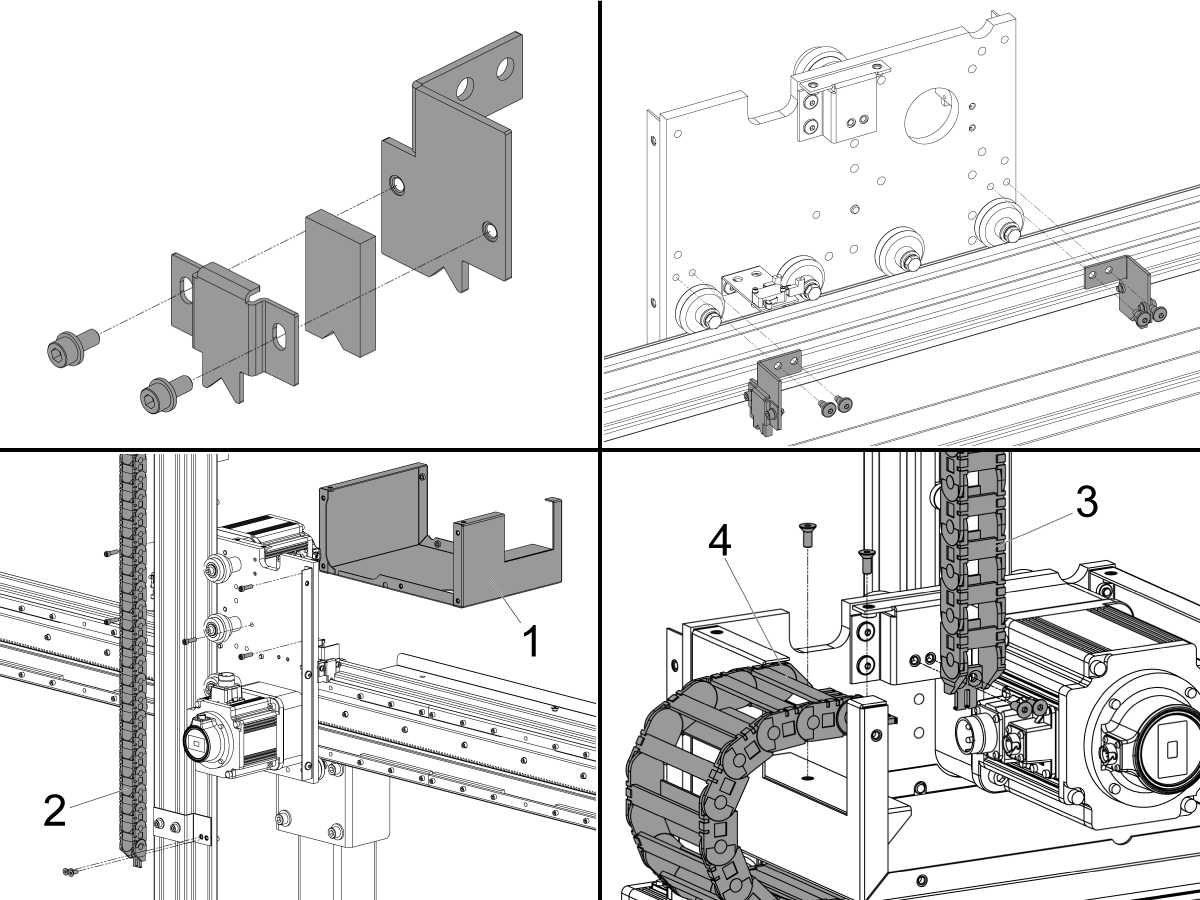 1

2

4

3