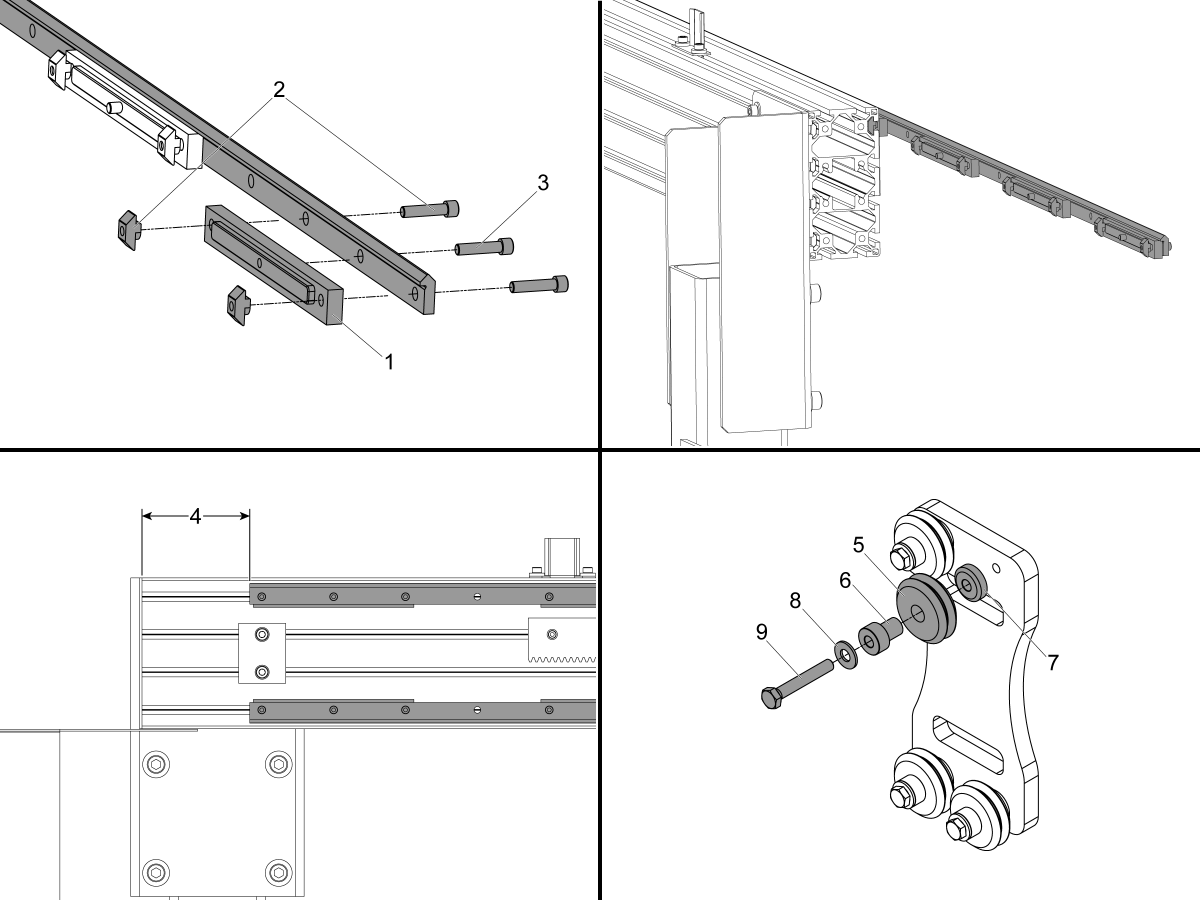 2
3
1
4
5
6
8
9
7