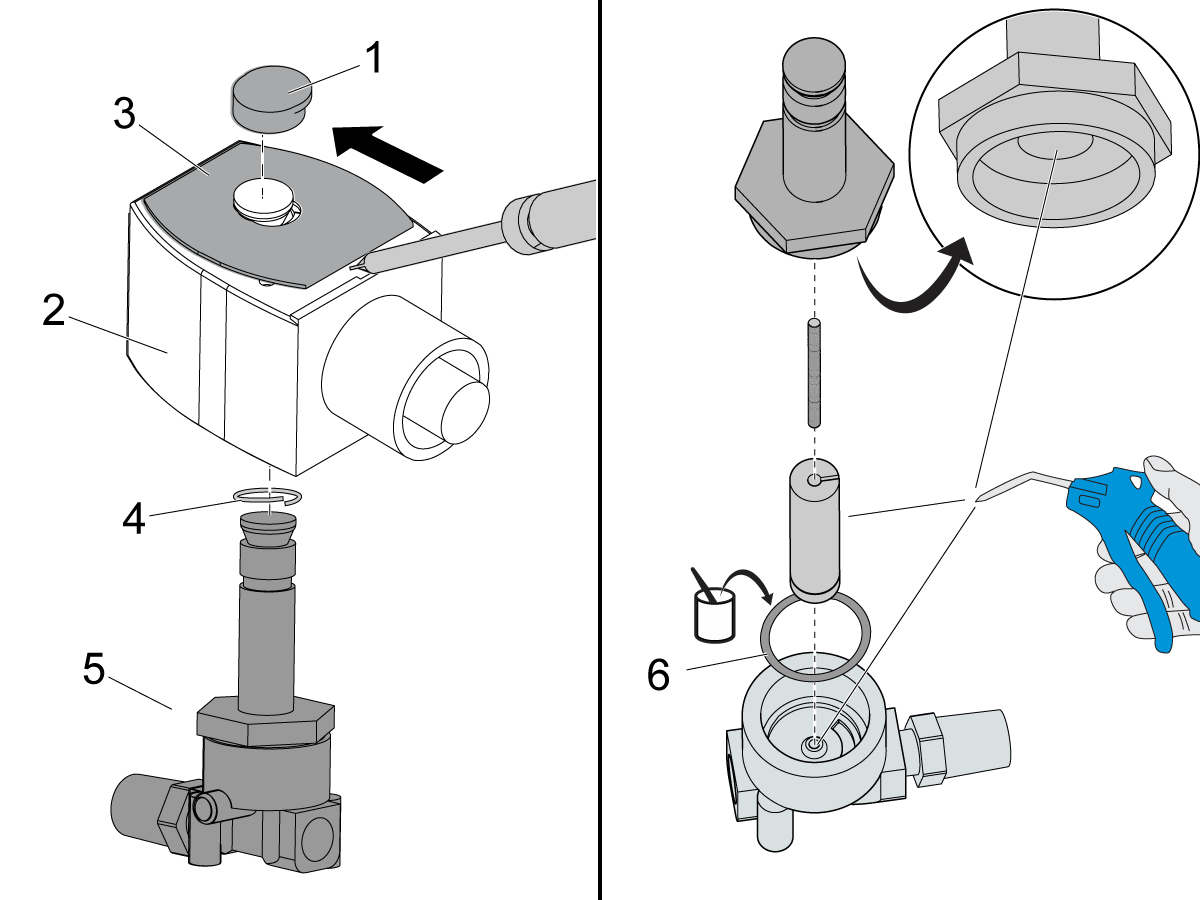 1
3
2
4
5
6