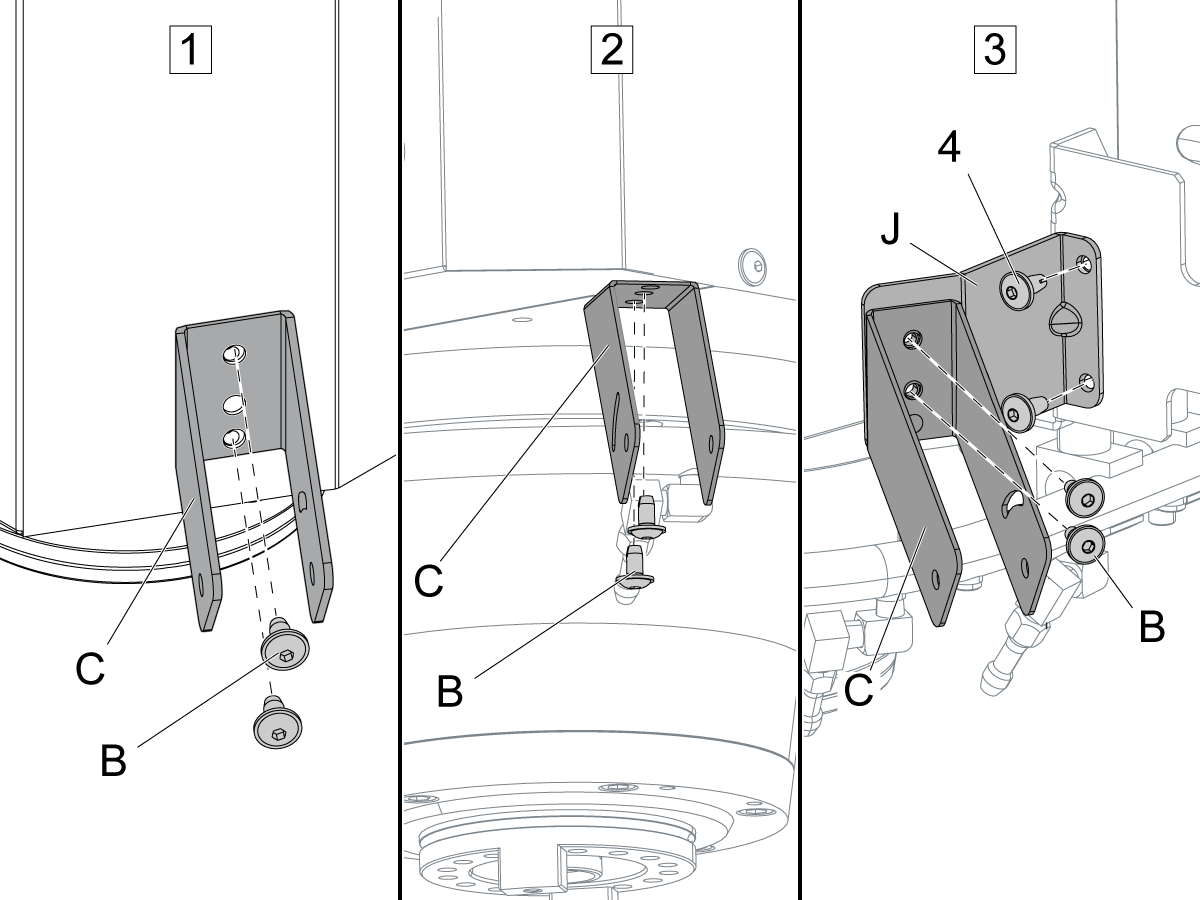 1

C

B

2

C

B

3

4

J

B

C