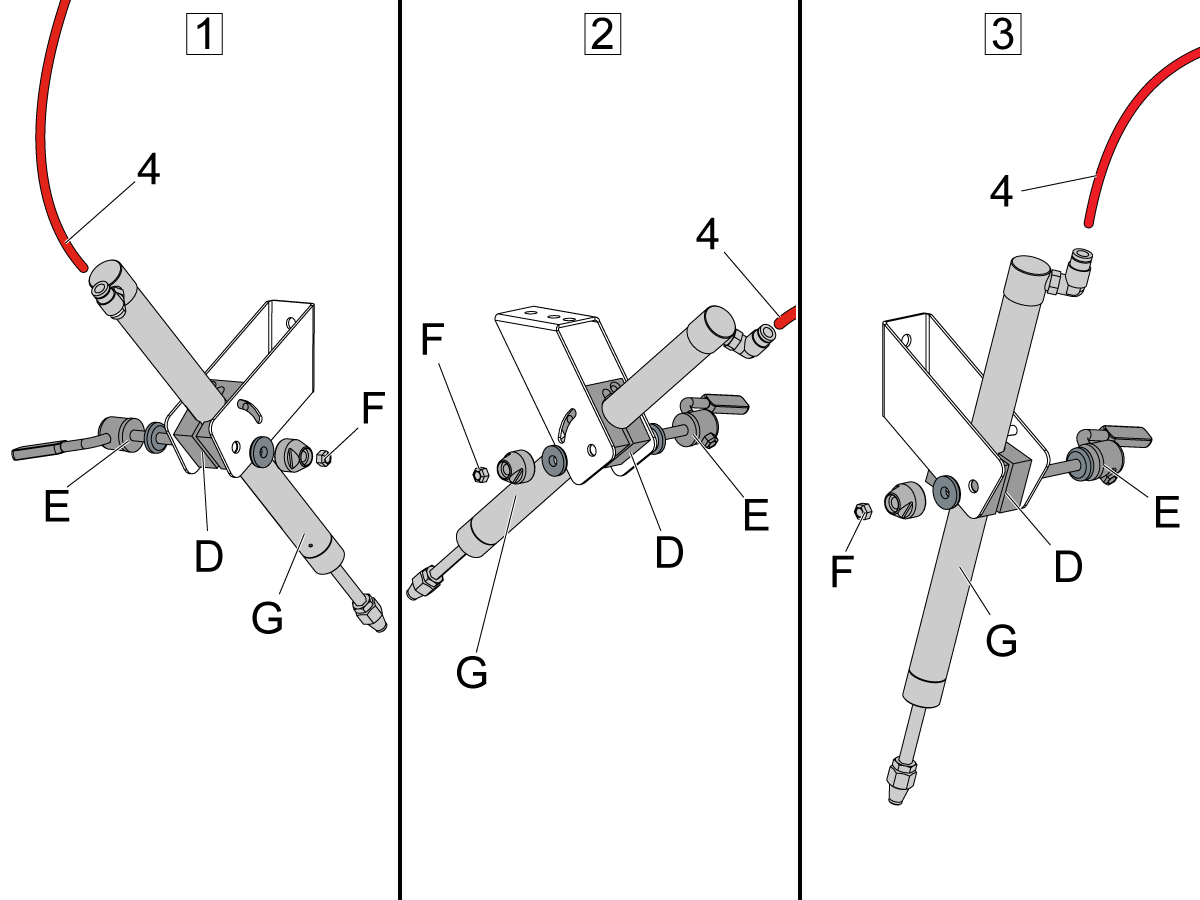 1

4

F

E

D

G

2

4

F

E

D

G

3

4

E

D

F

G