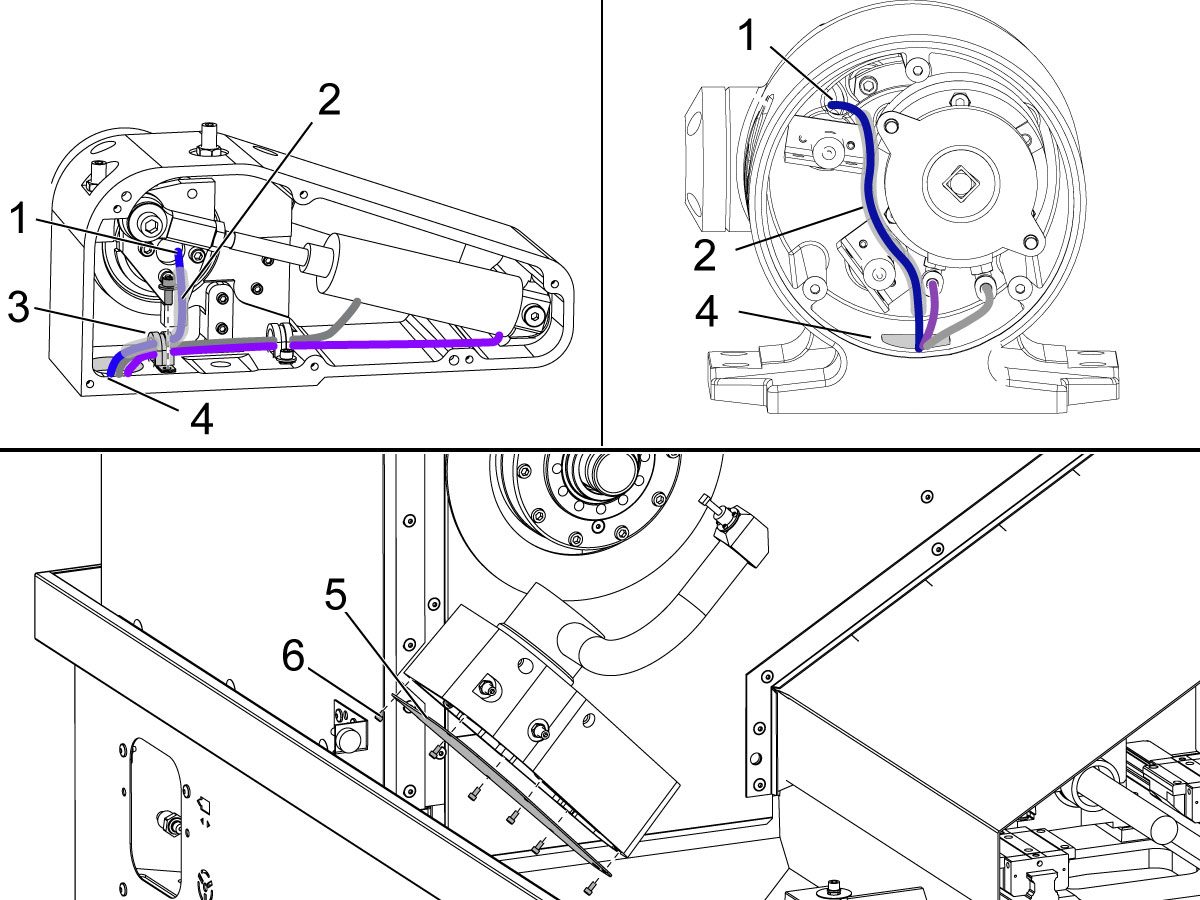 2
1
3
4
1
2
4
5
6