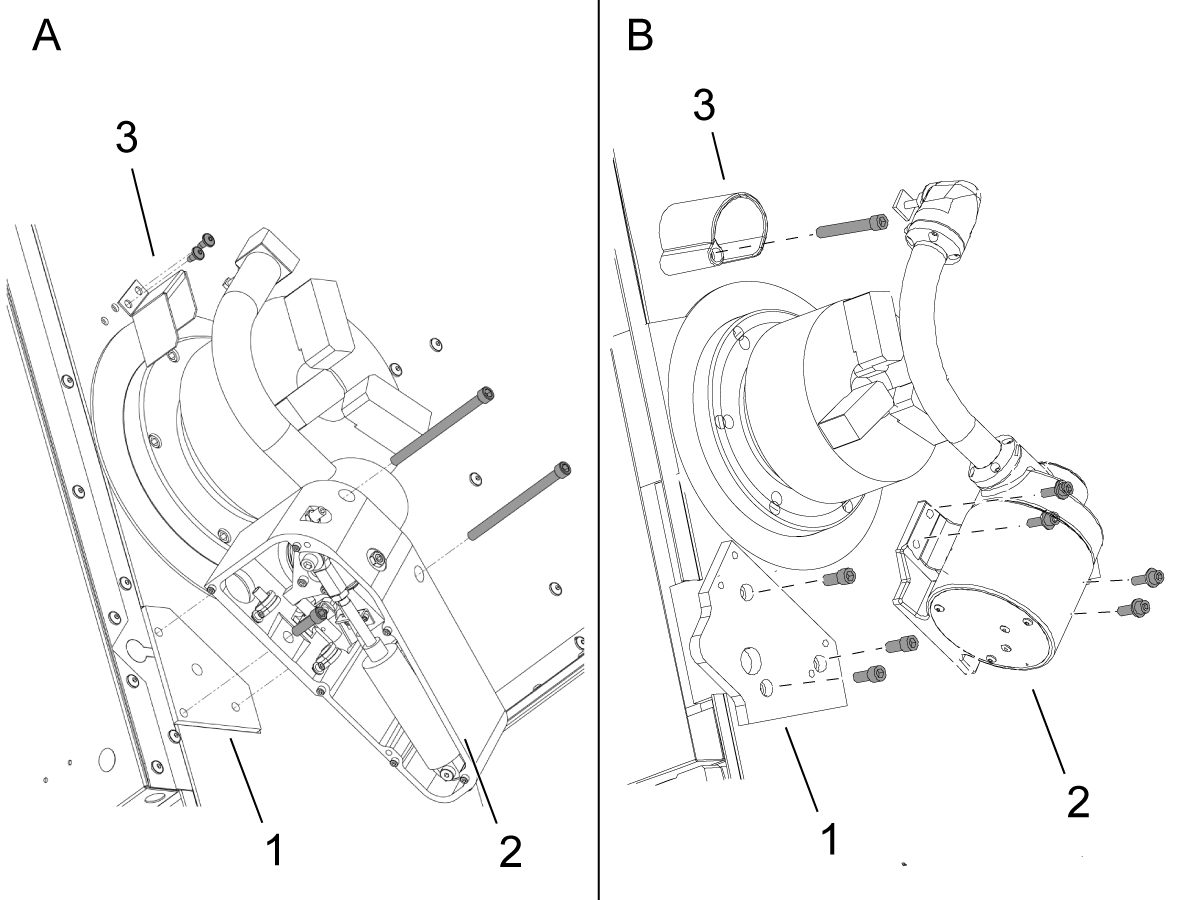 A

3

1

2

B

3

1

2