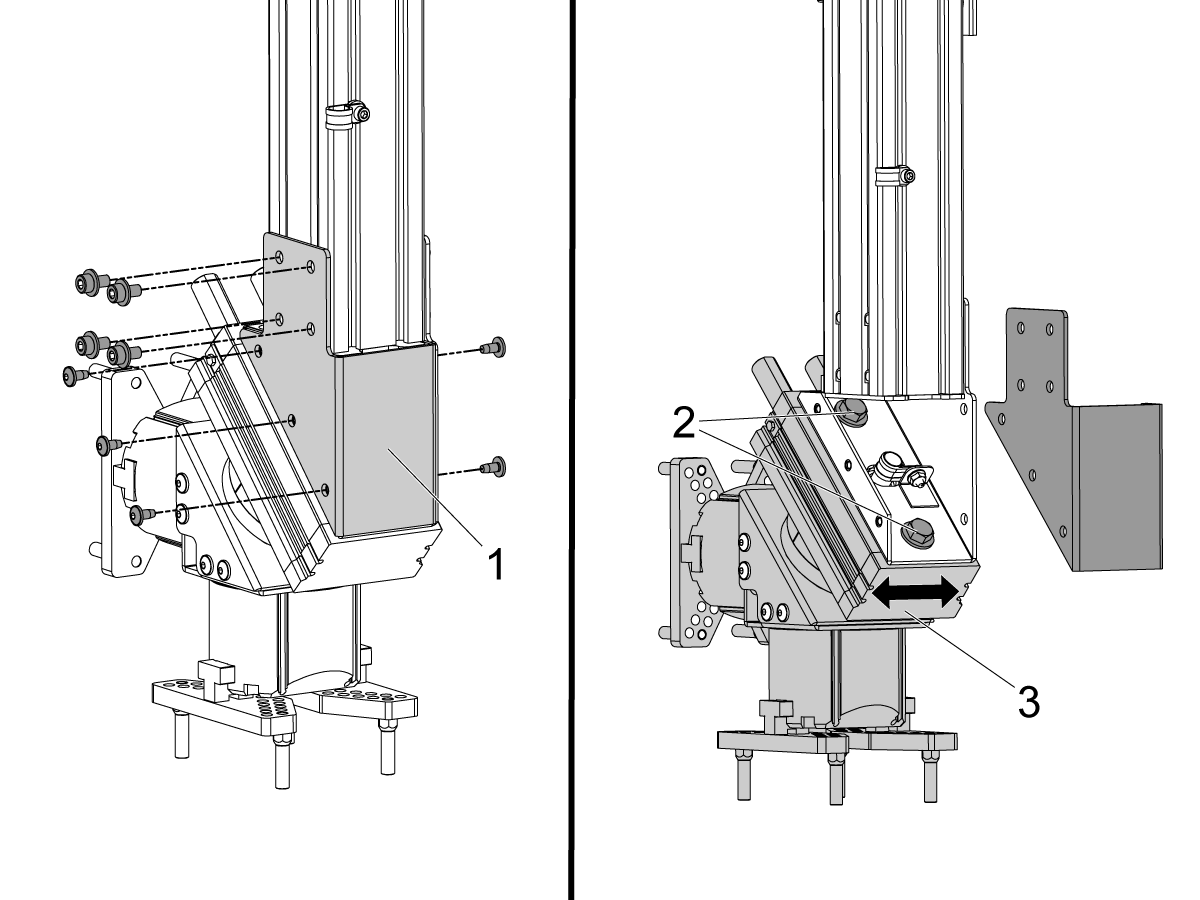 1

2

3