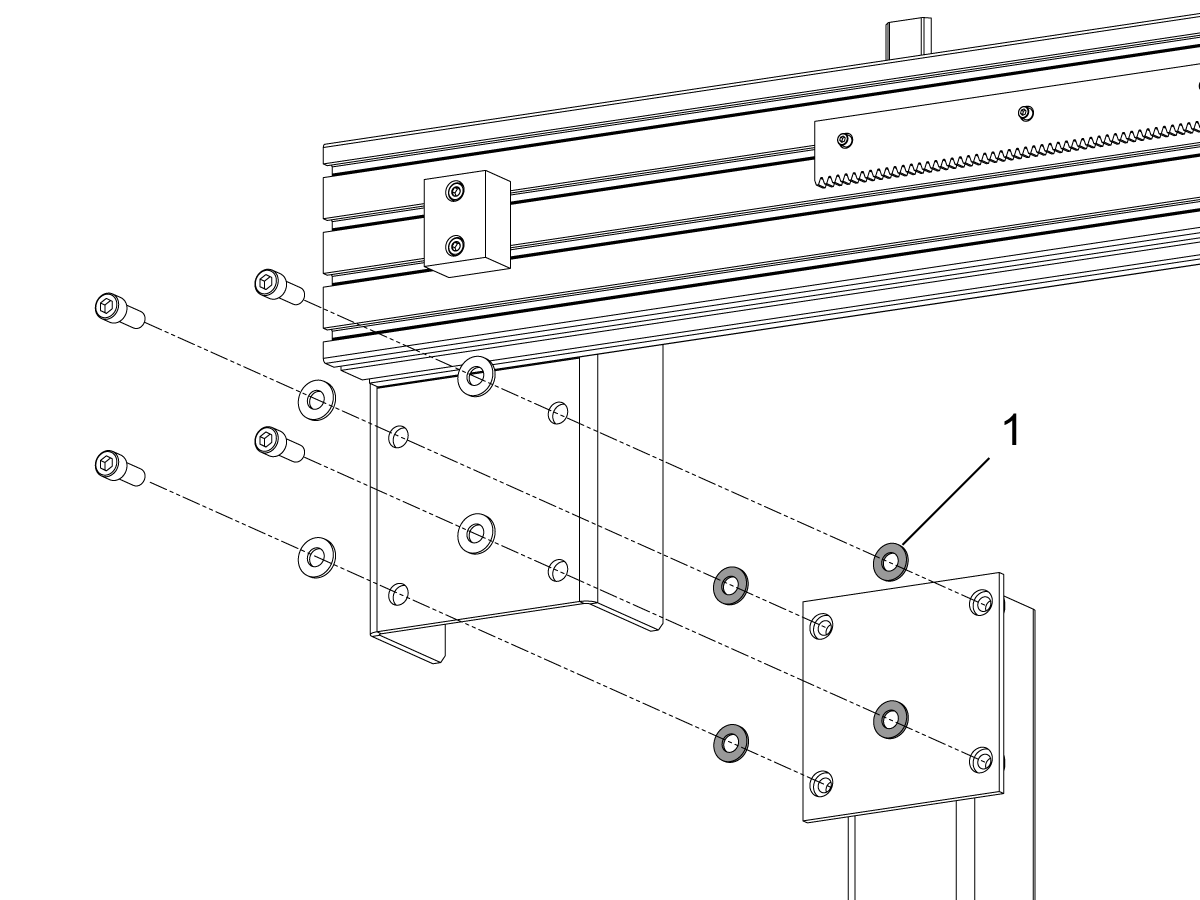 1