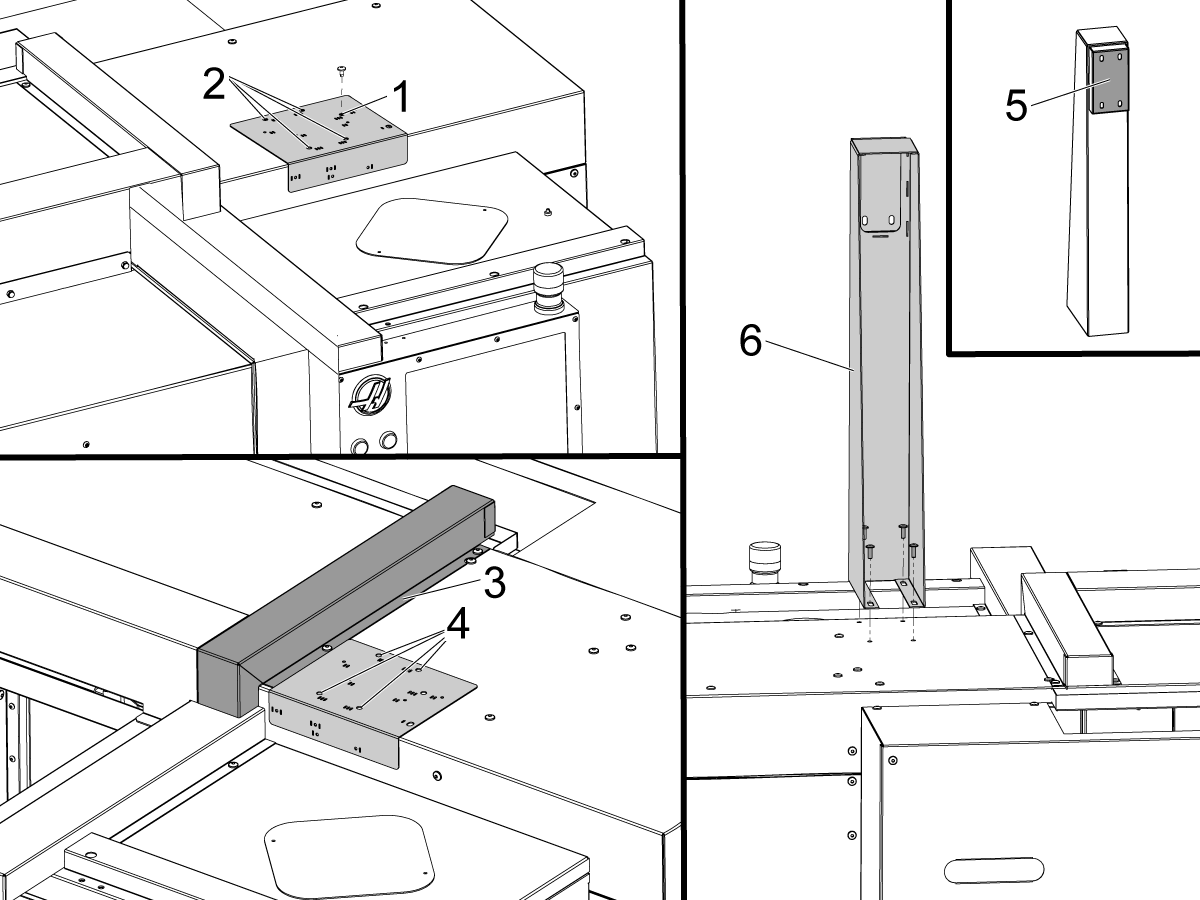 2
1
5
6
3
4