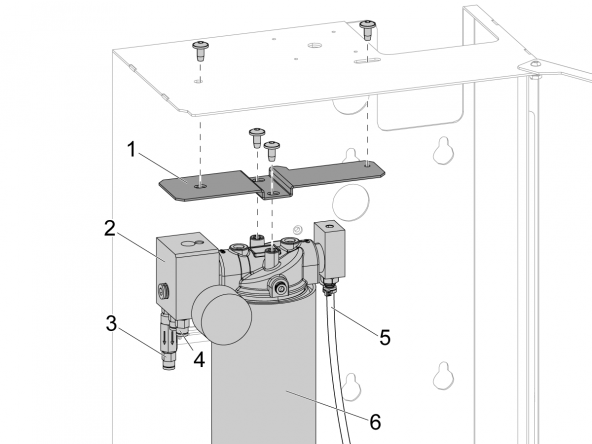 1
2
3
4
5
6