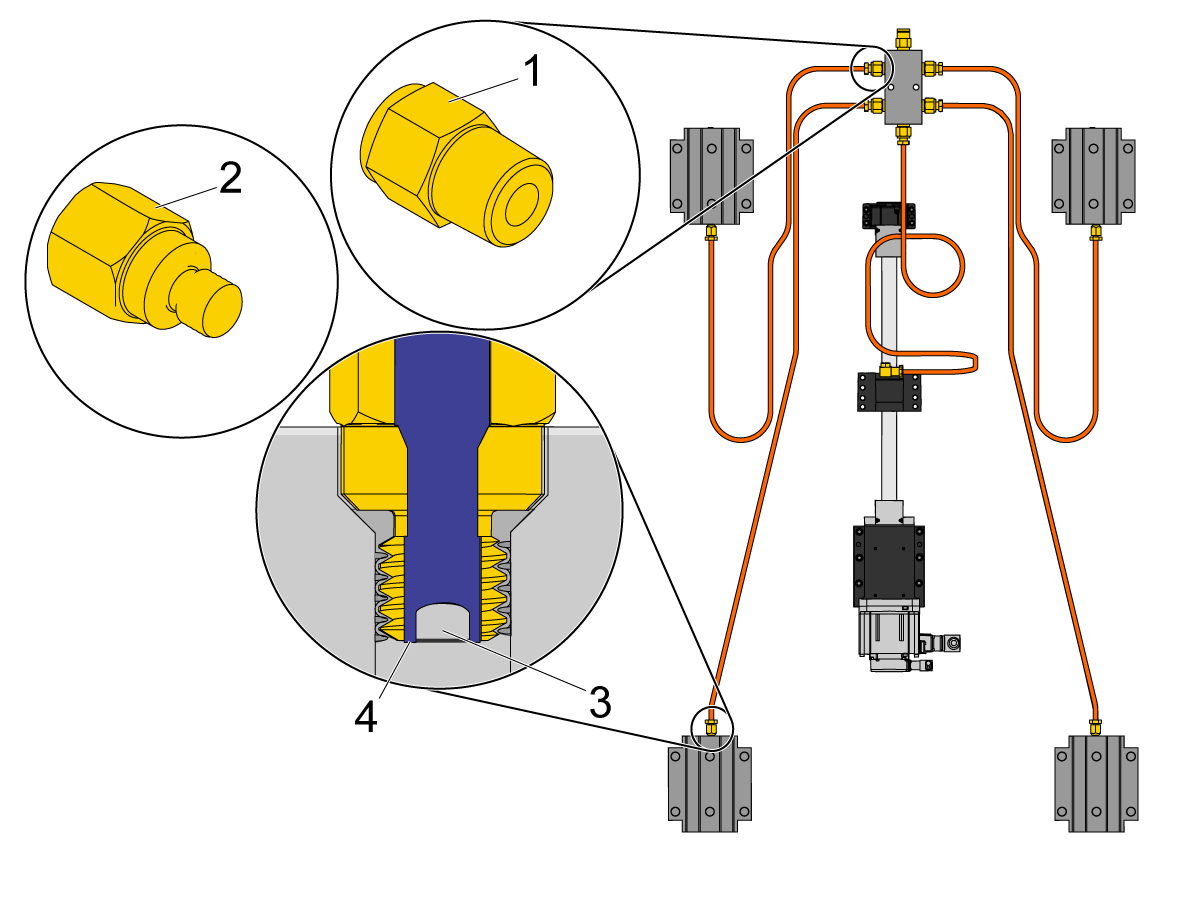 1
2
3
4