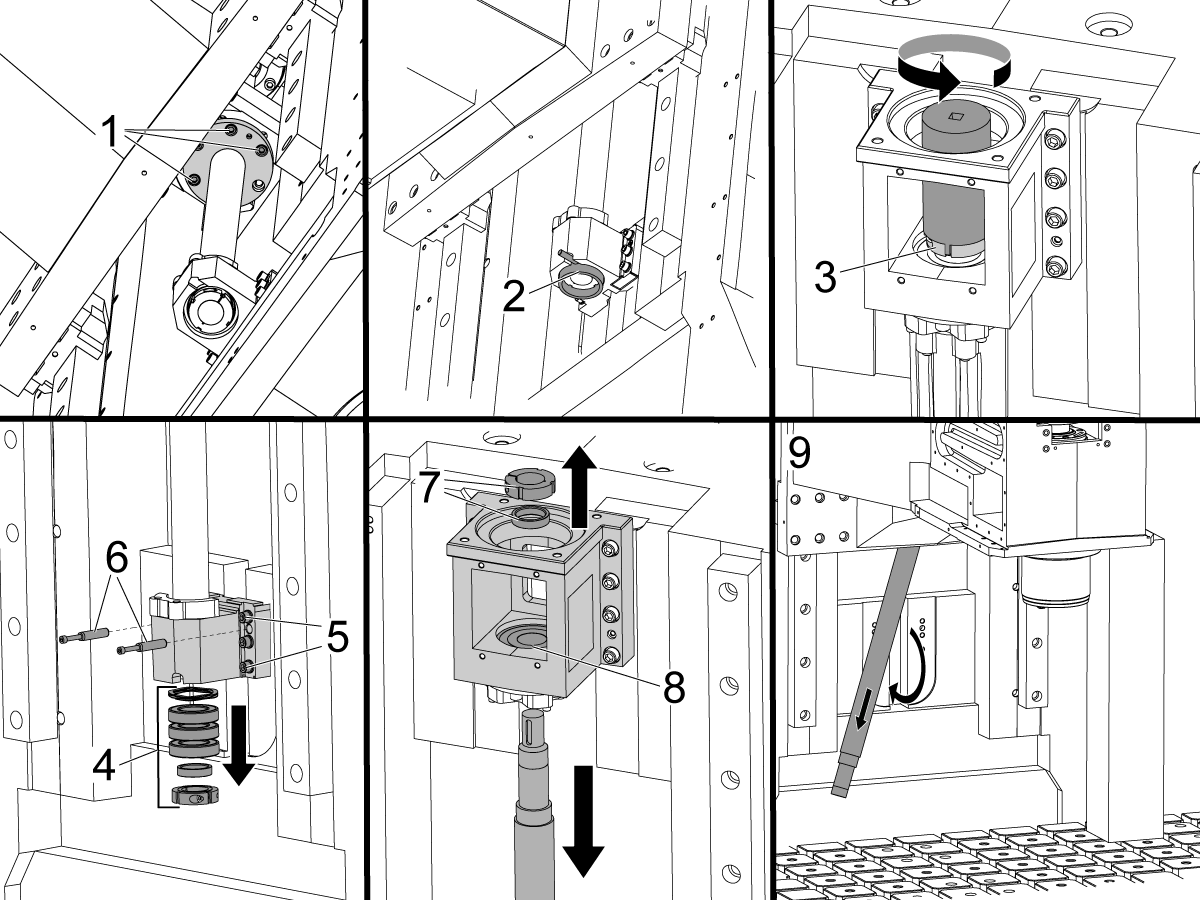 1
2
3
6
5
4
7
8
9