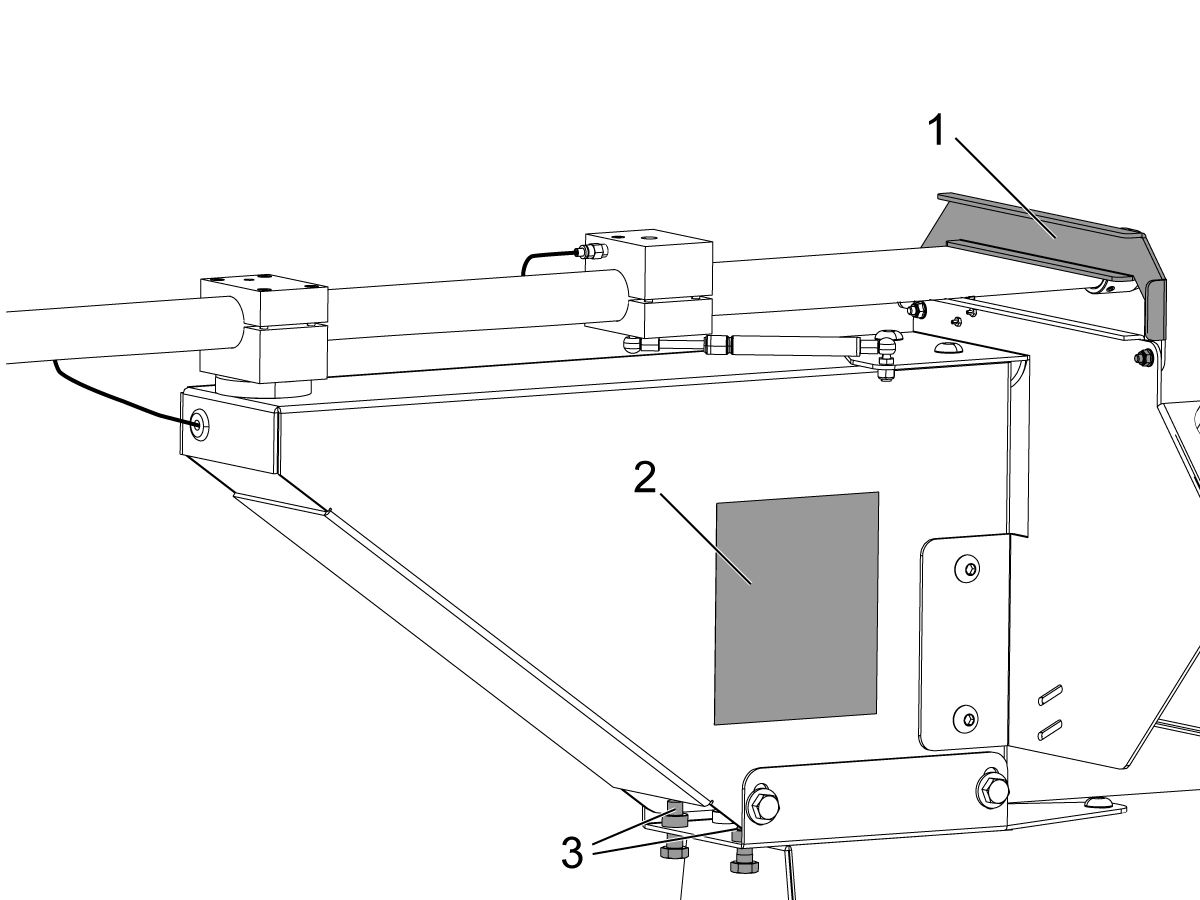 1
2
3