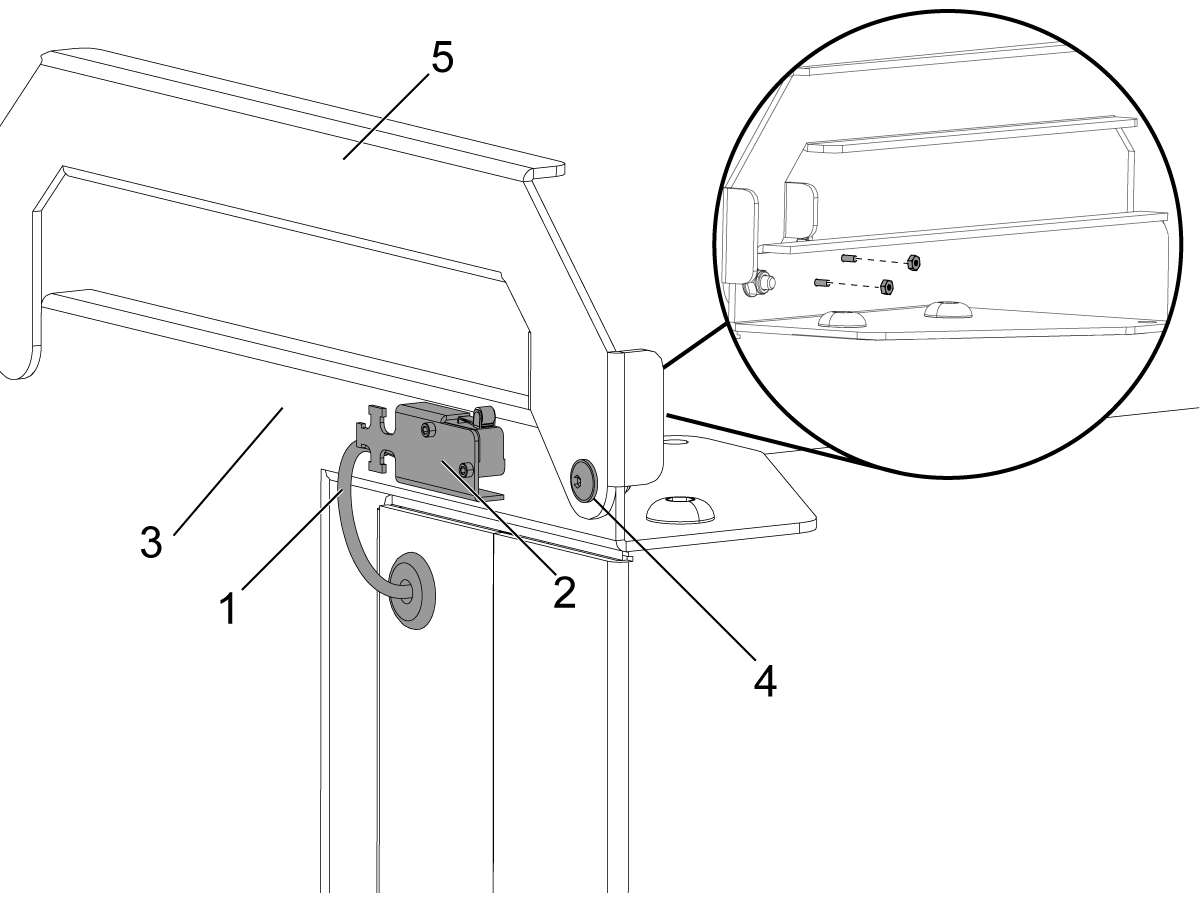 5
3
1
2
4