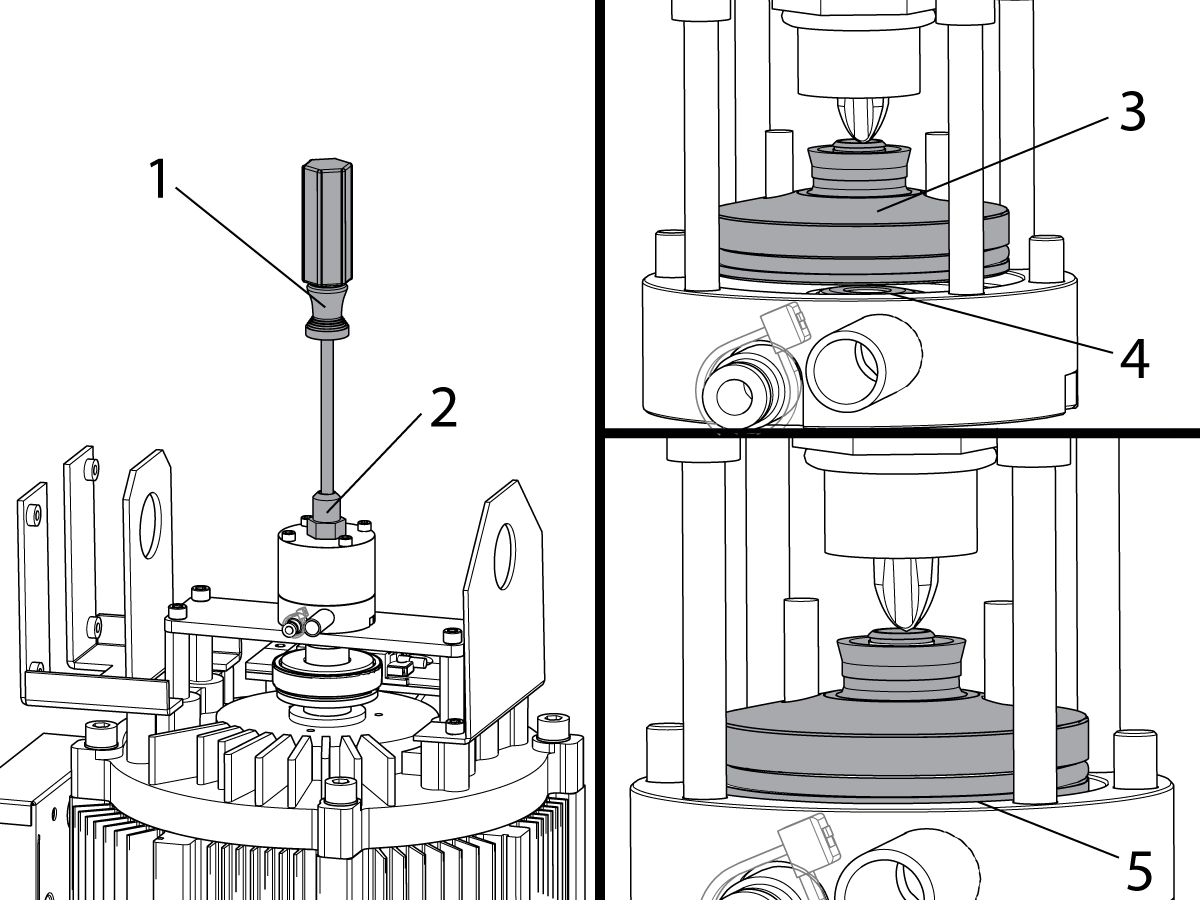 1
2
3
4
5