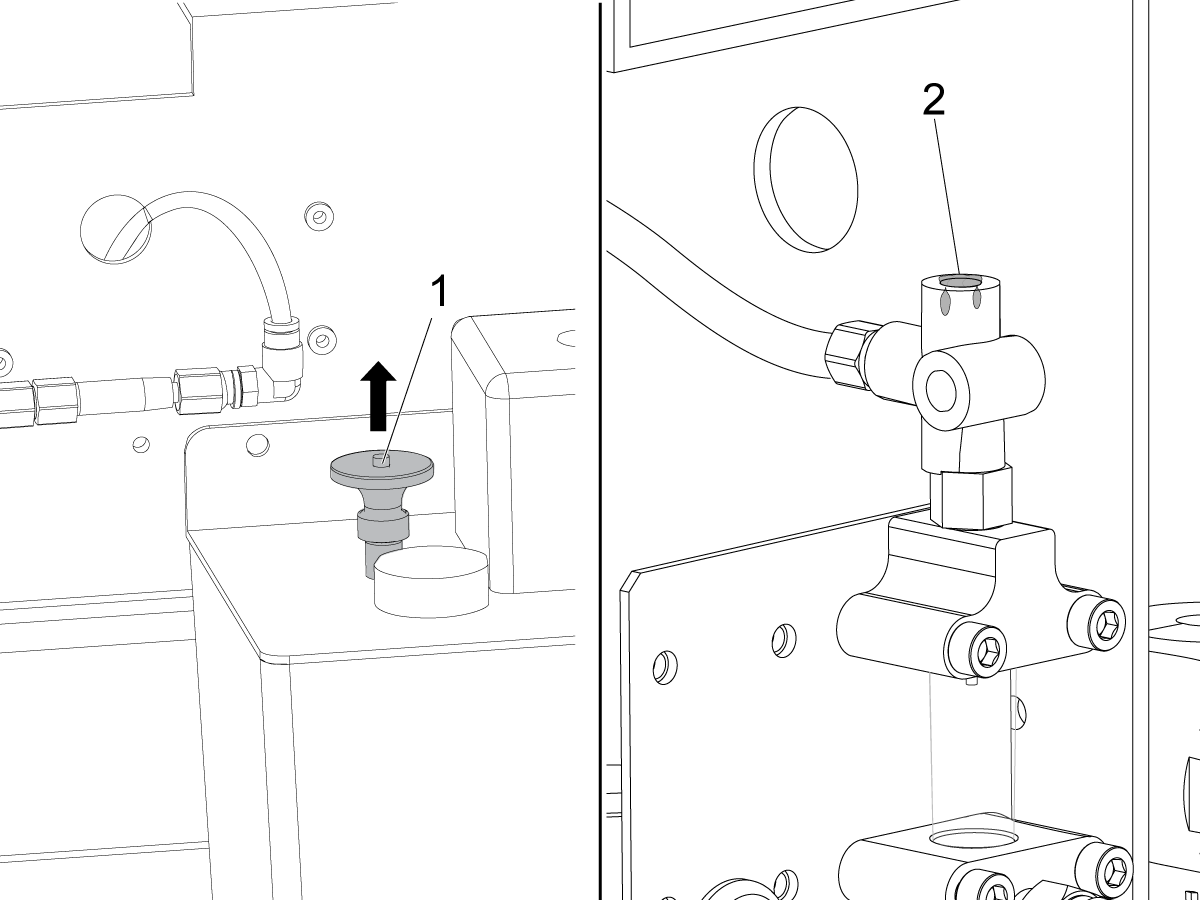 1

2