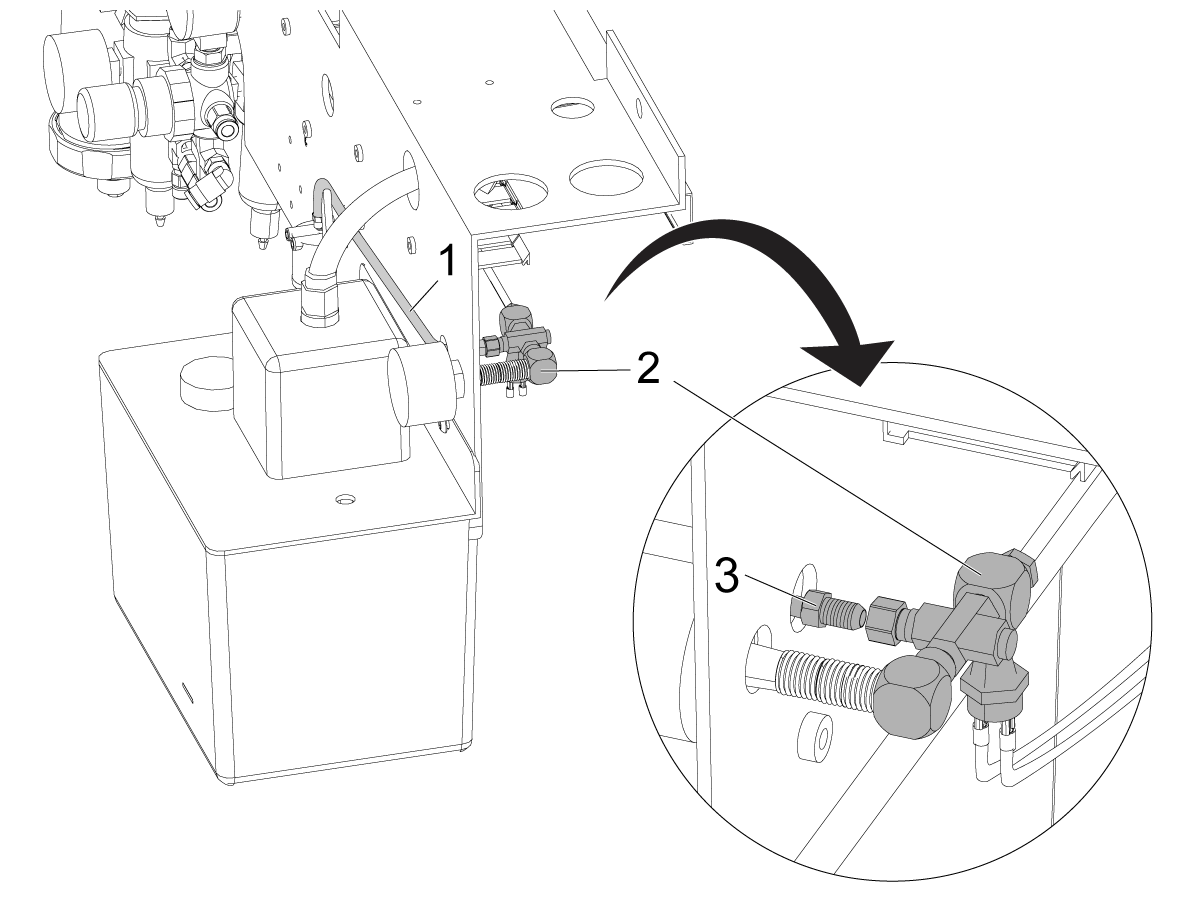 1
2
3