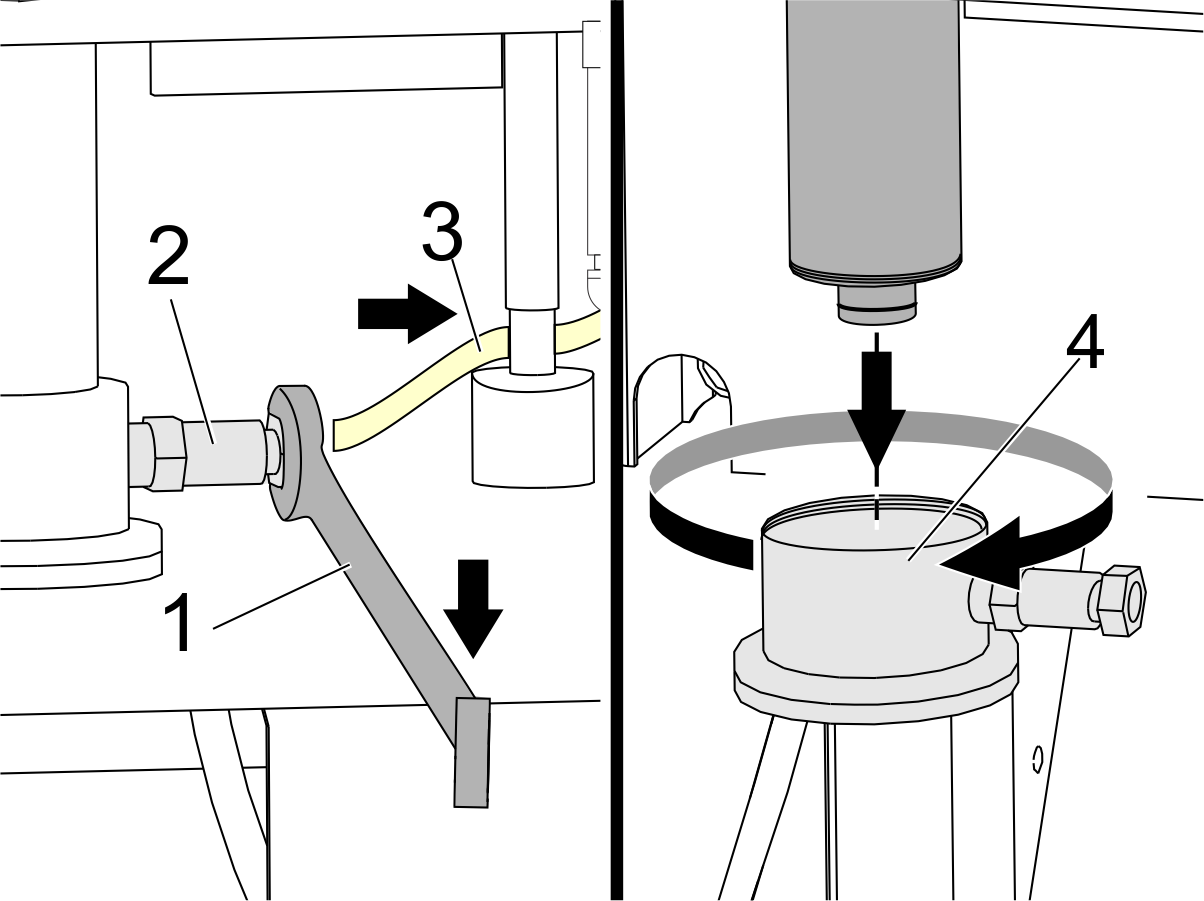 2
3
1
4