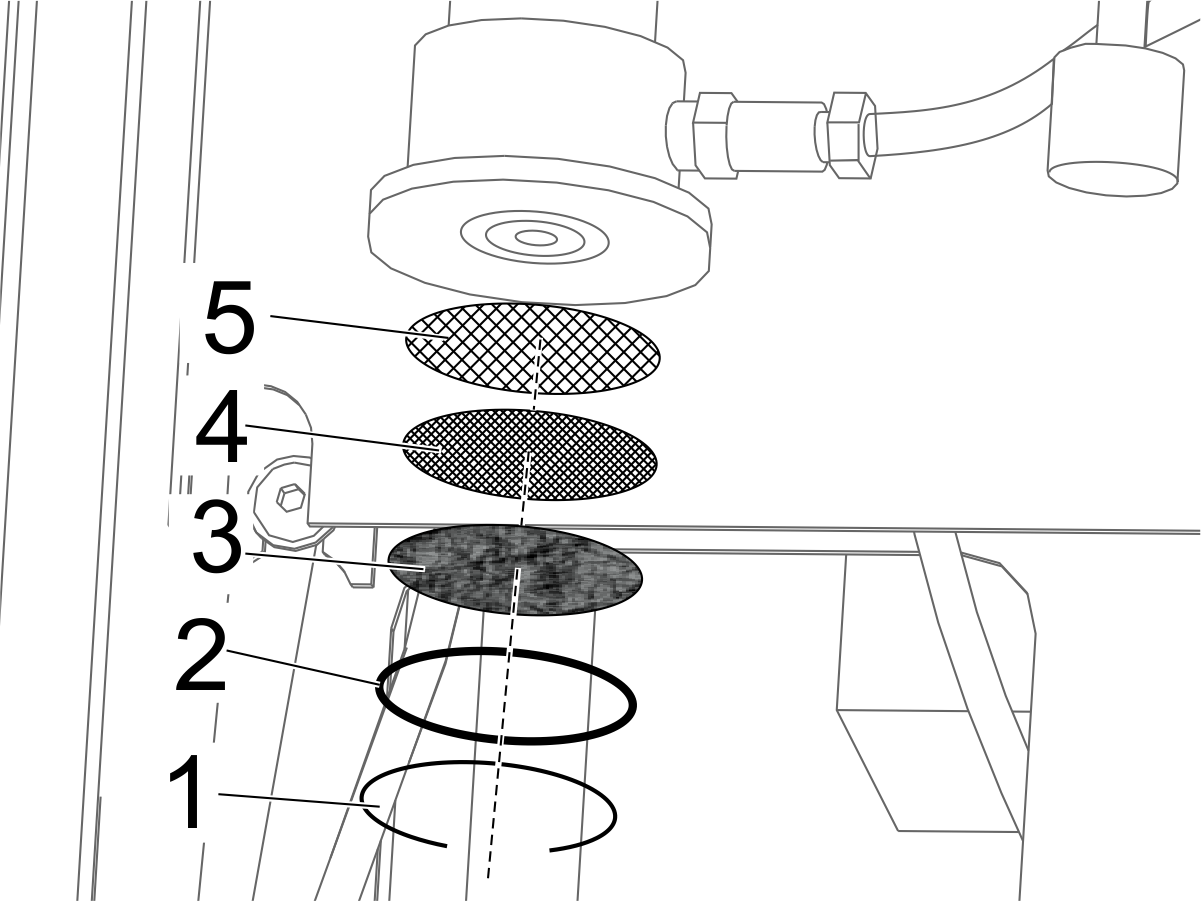 5
4
3
2
1