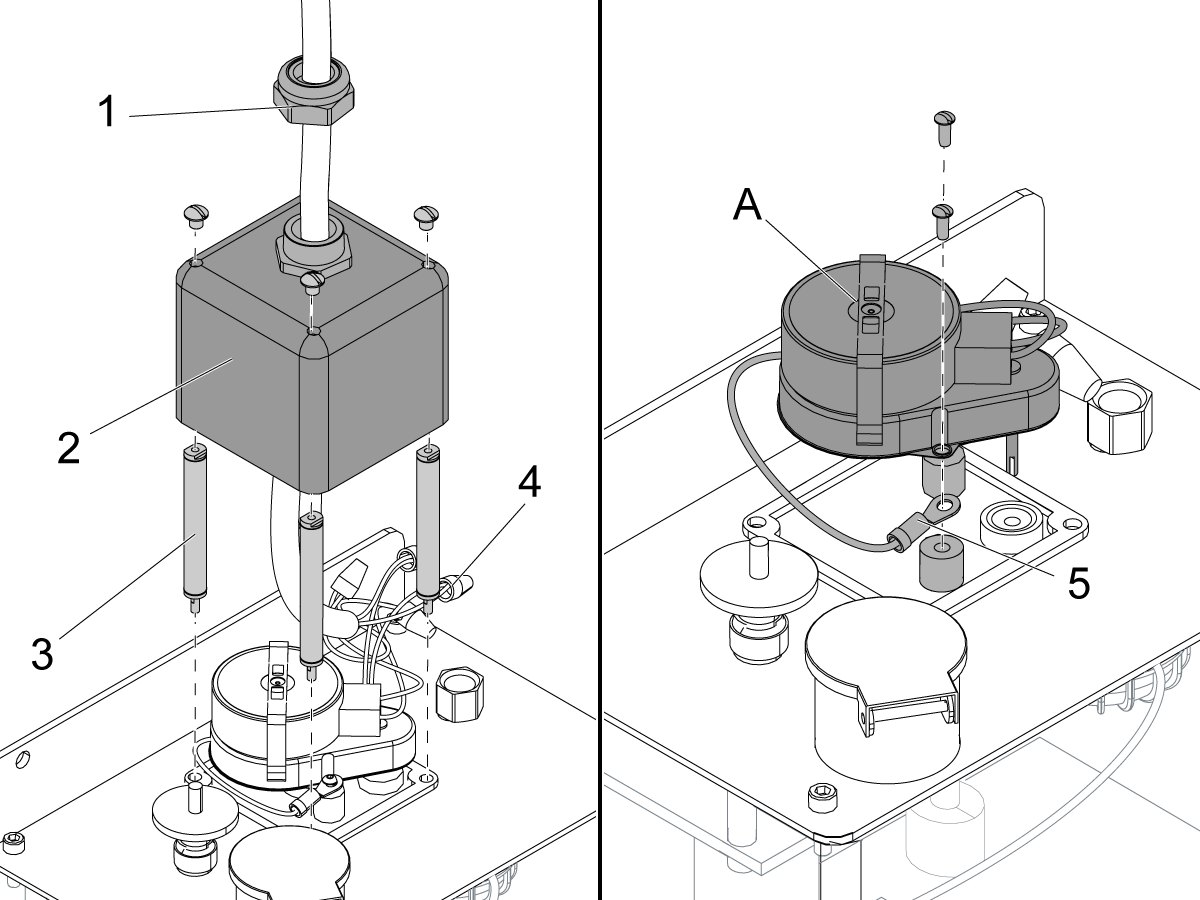 1
2
3
4
A
5