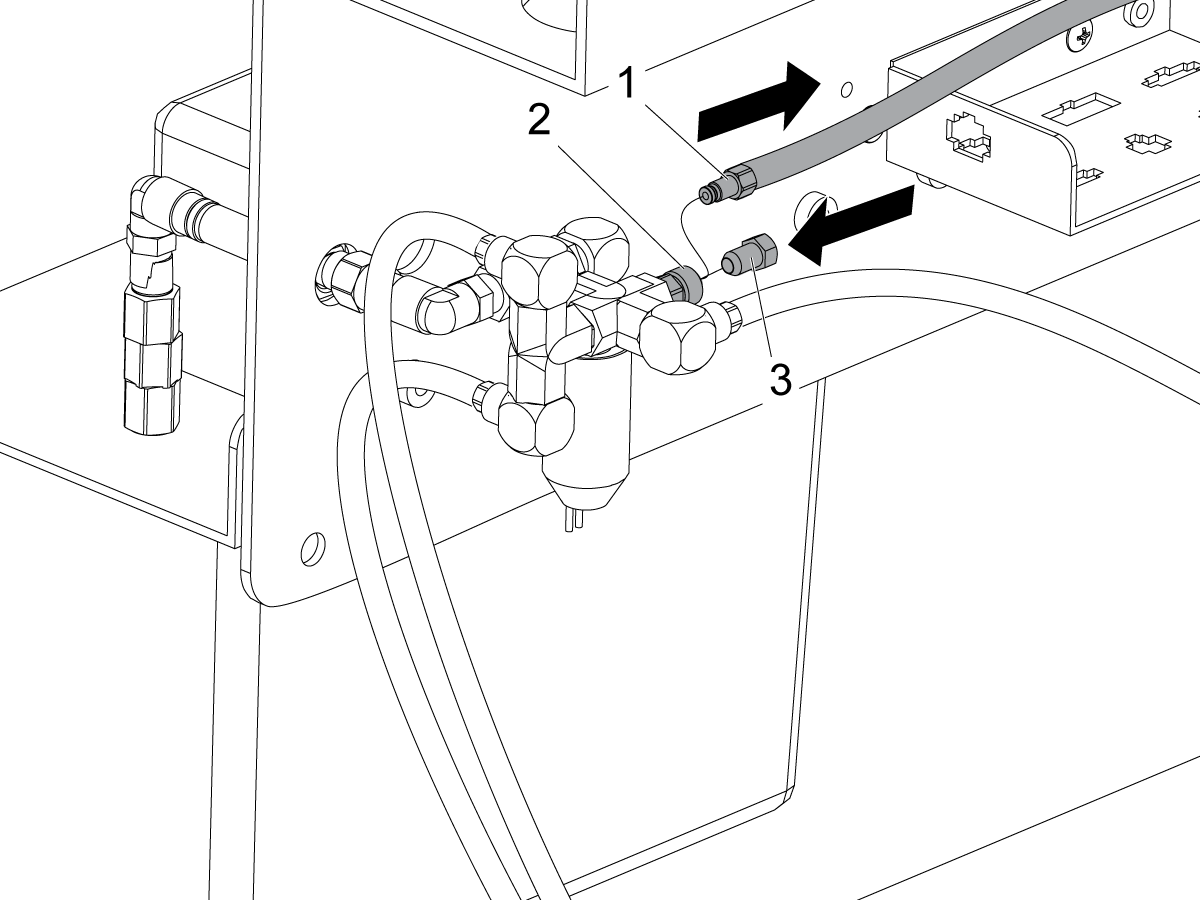 1
2
3