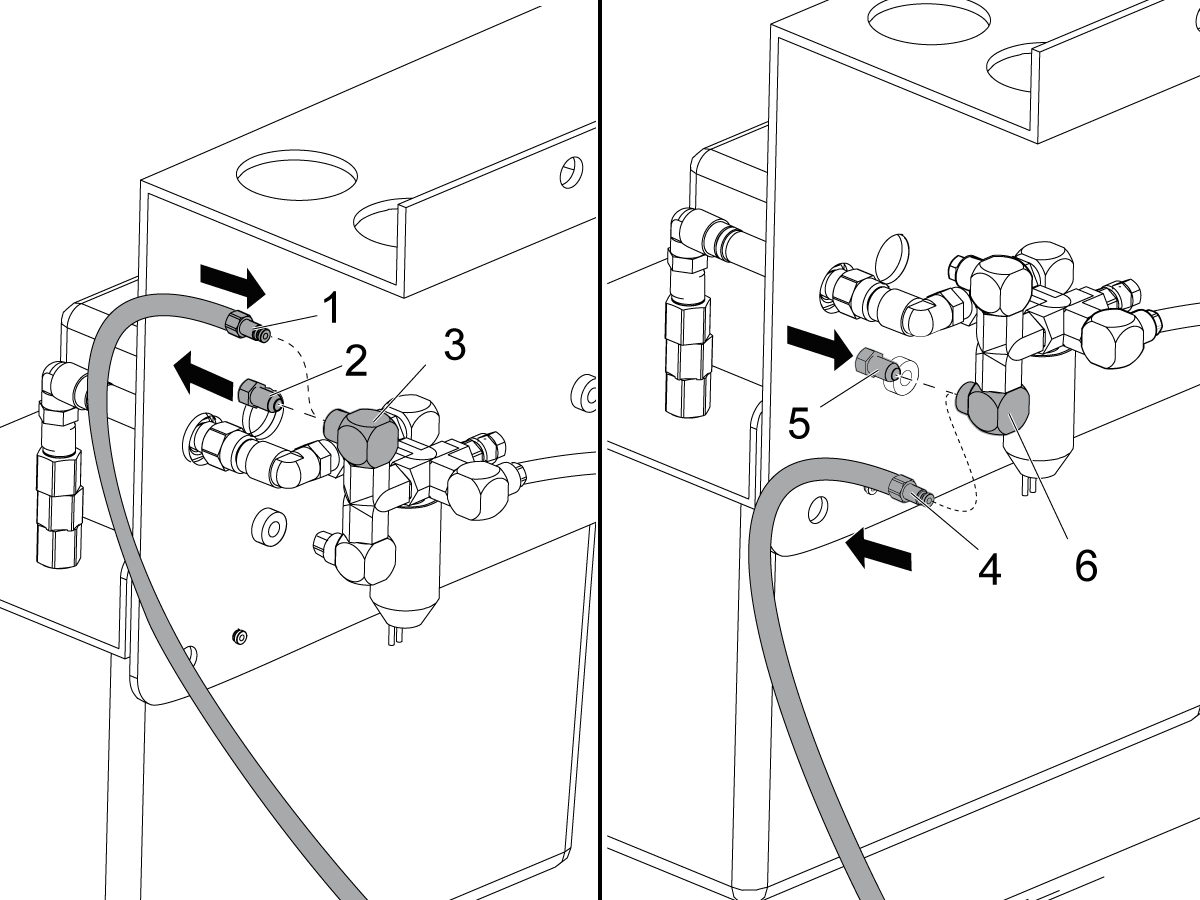 1
2
3
5
4
6