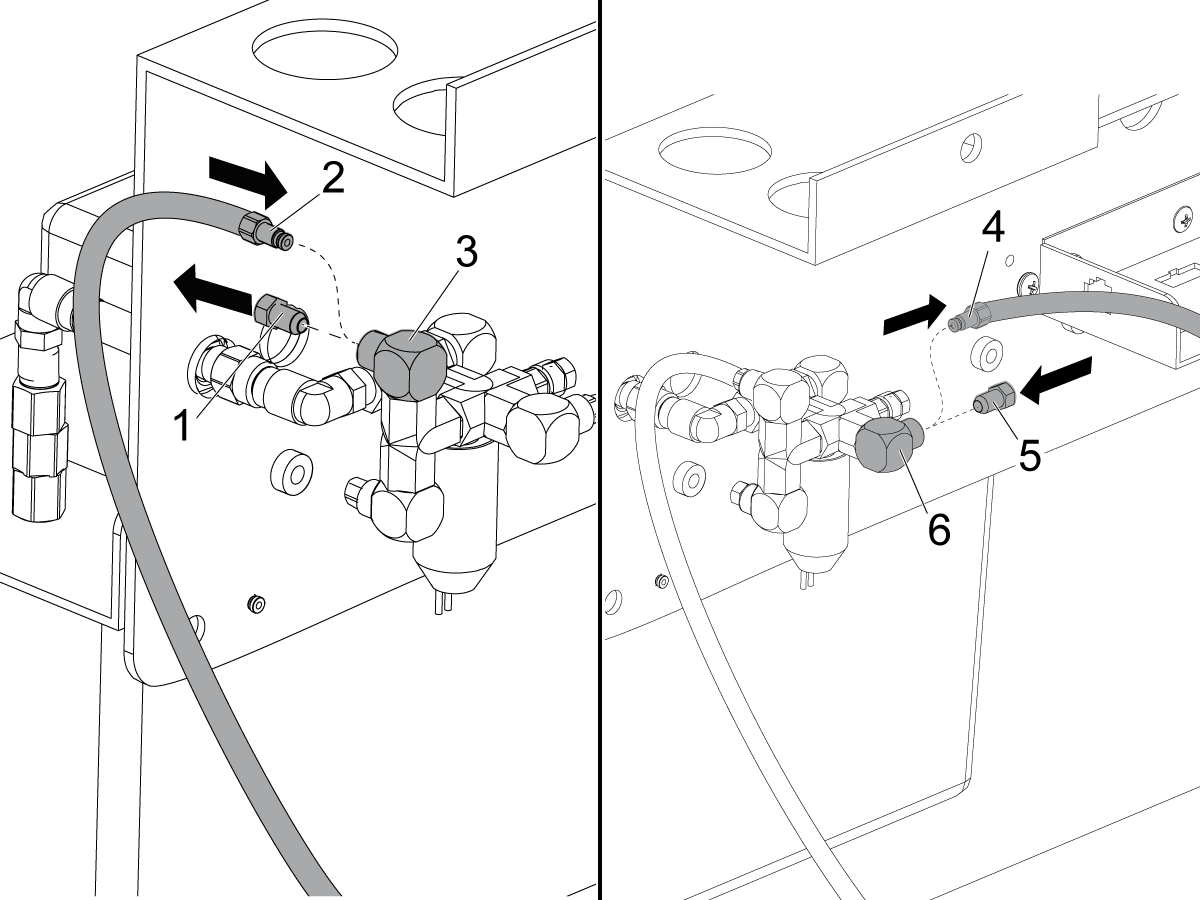 2
3
1
4
5
6