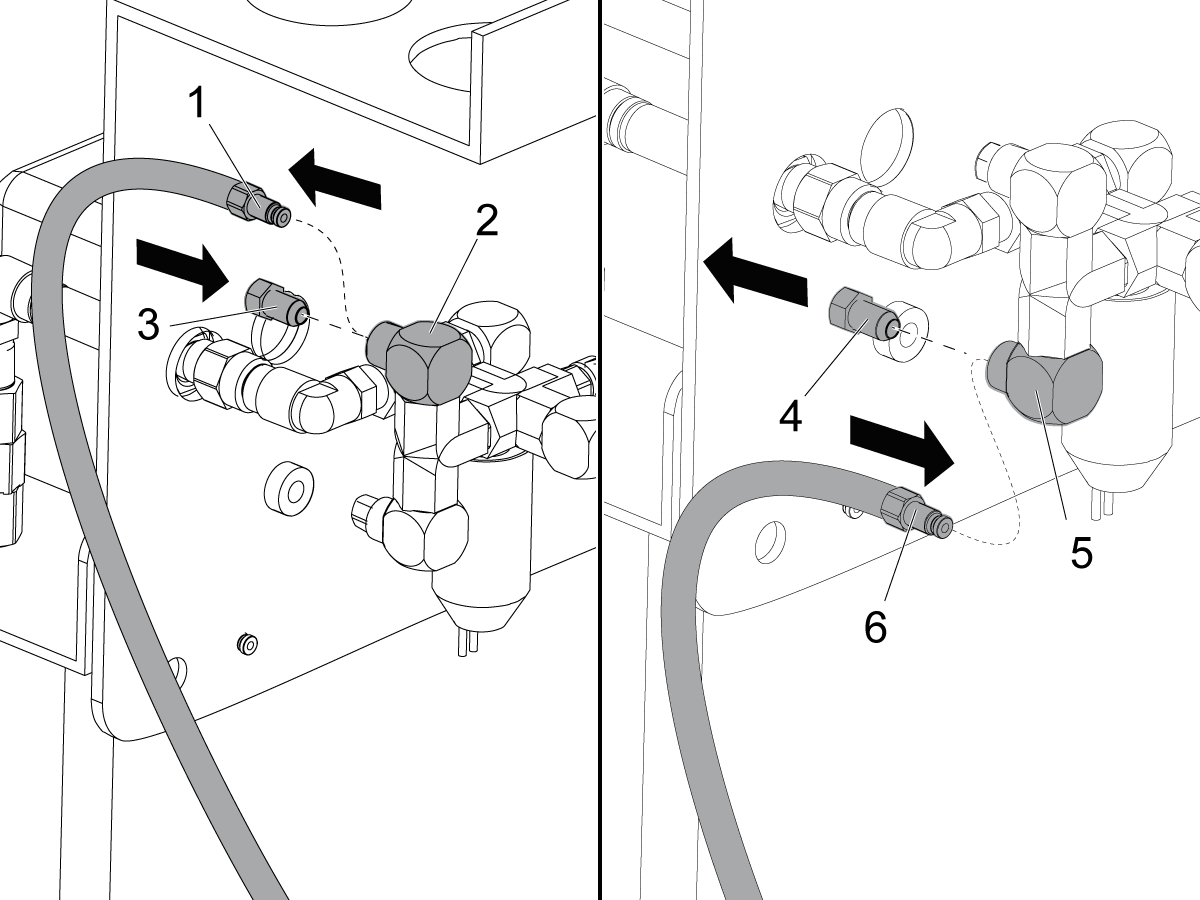 1
2
3
4
5
6