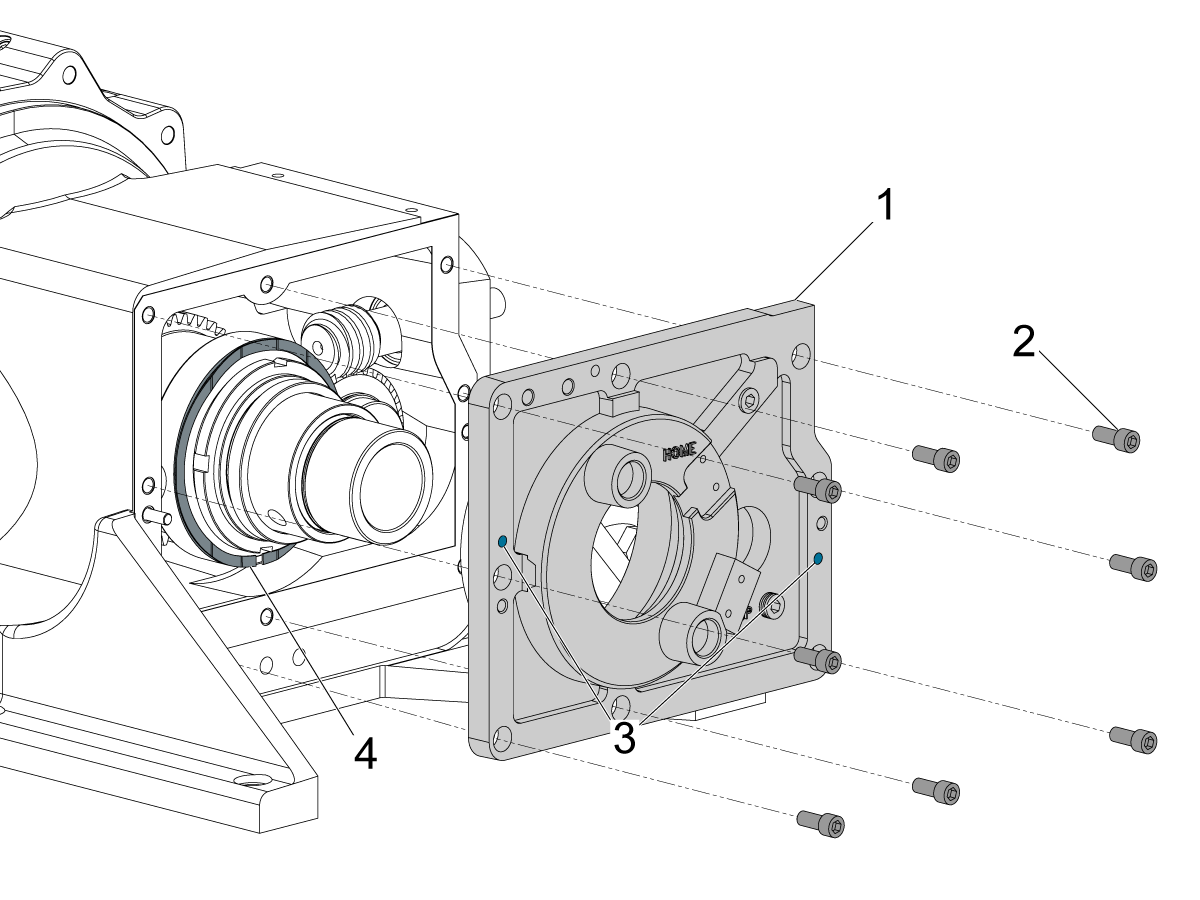 1
2
HOME
3
4