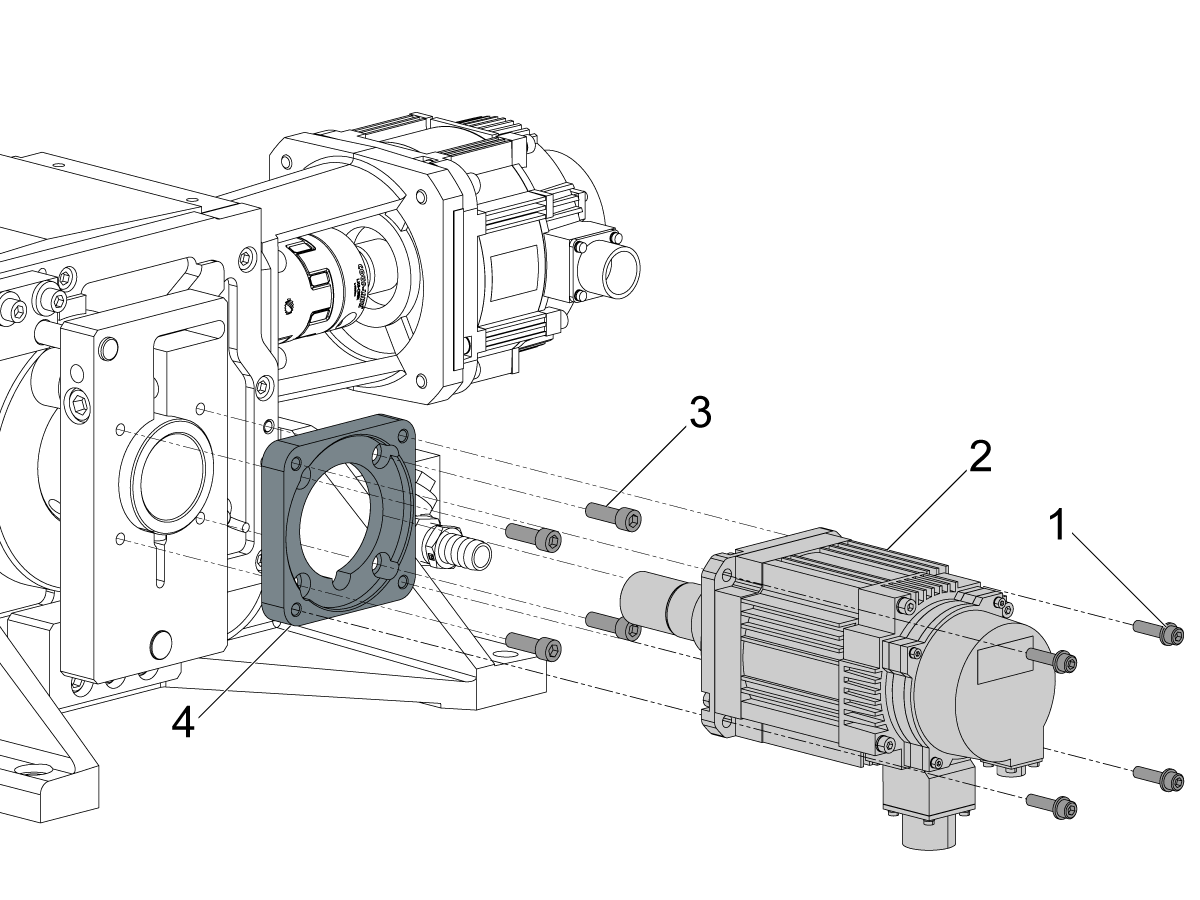 3
2
1
4