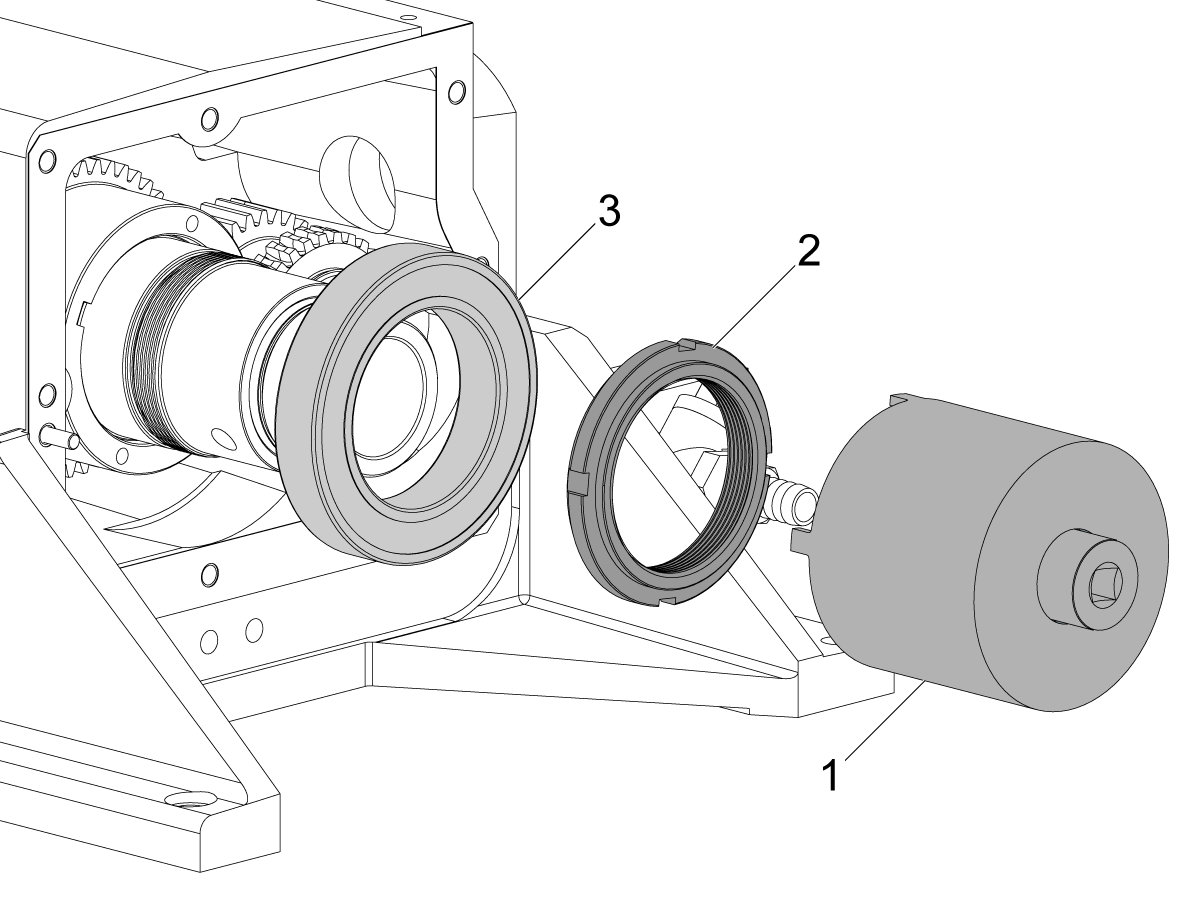 3
2
1