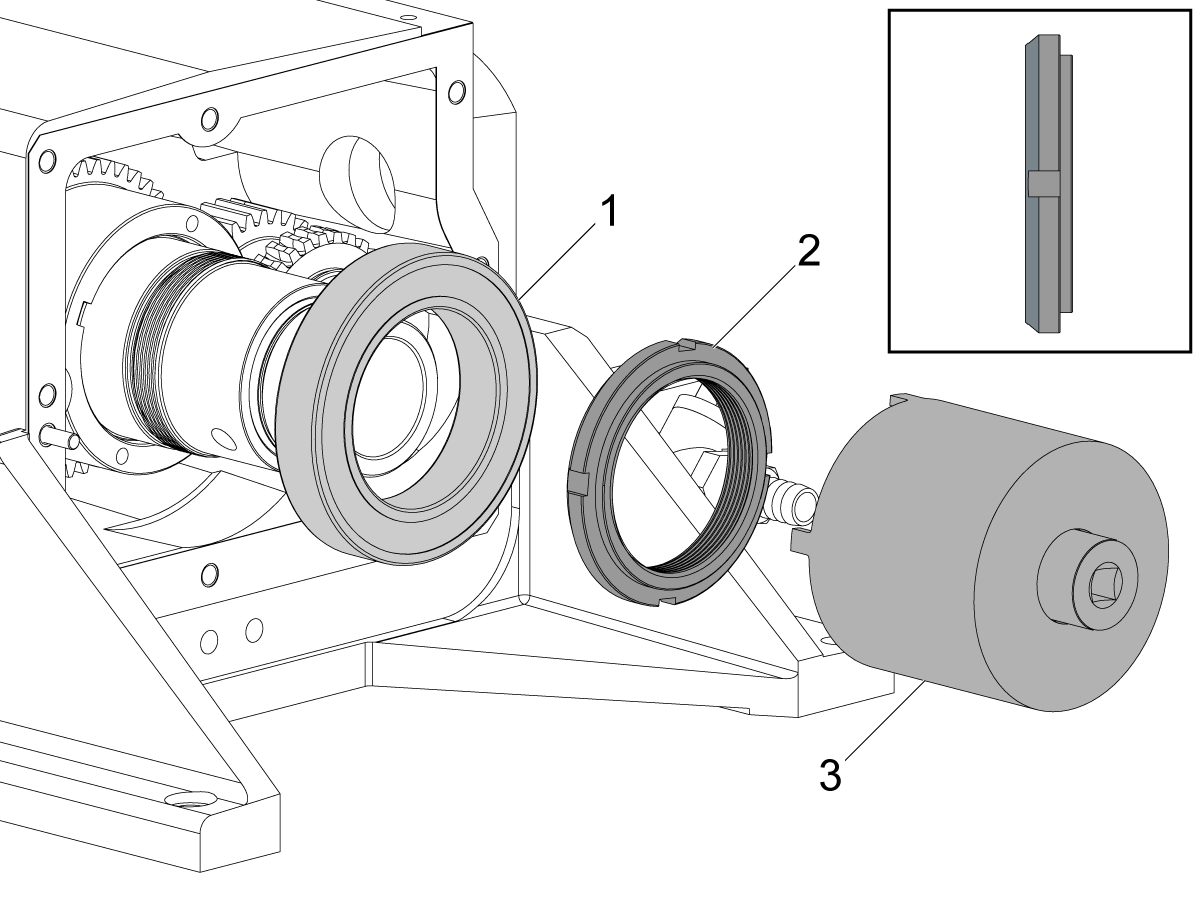 1
2
3