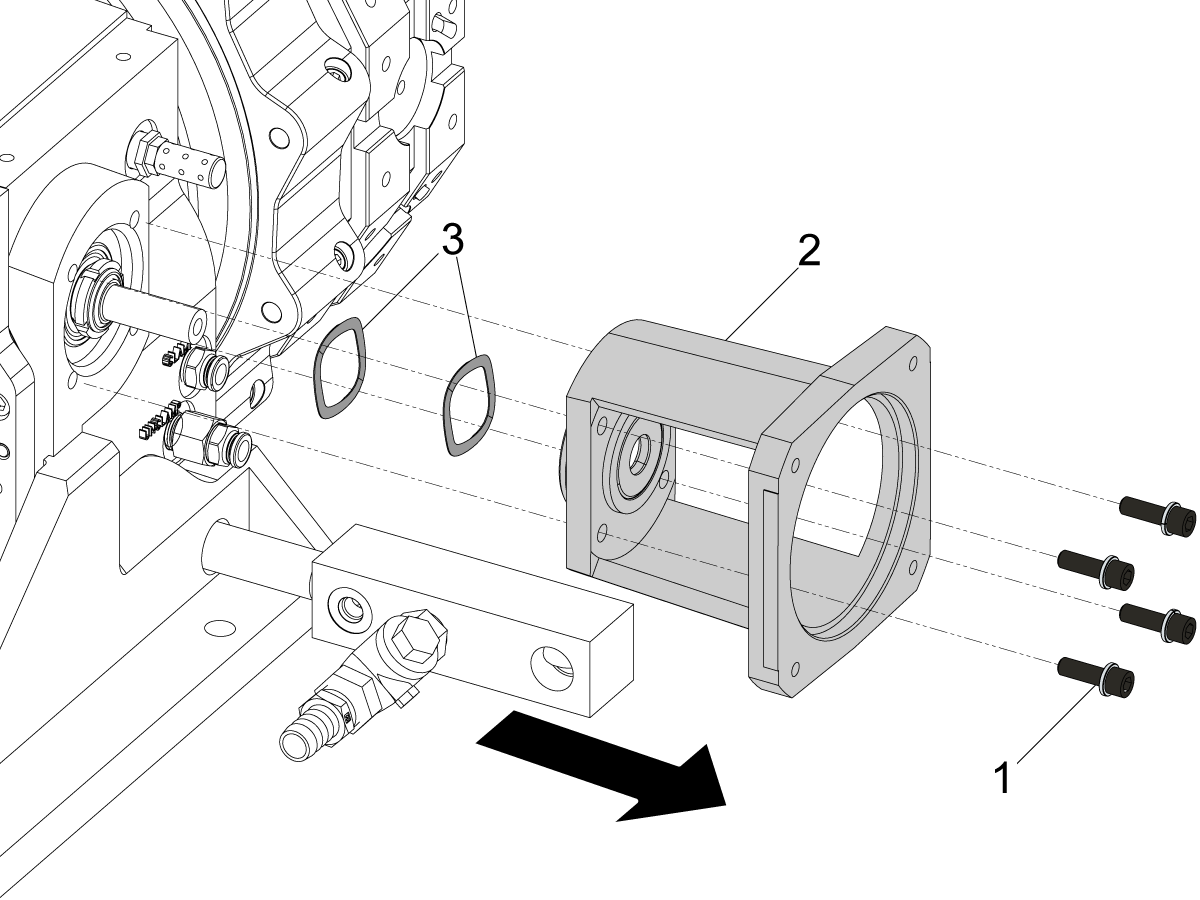 3
2
1