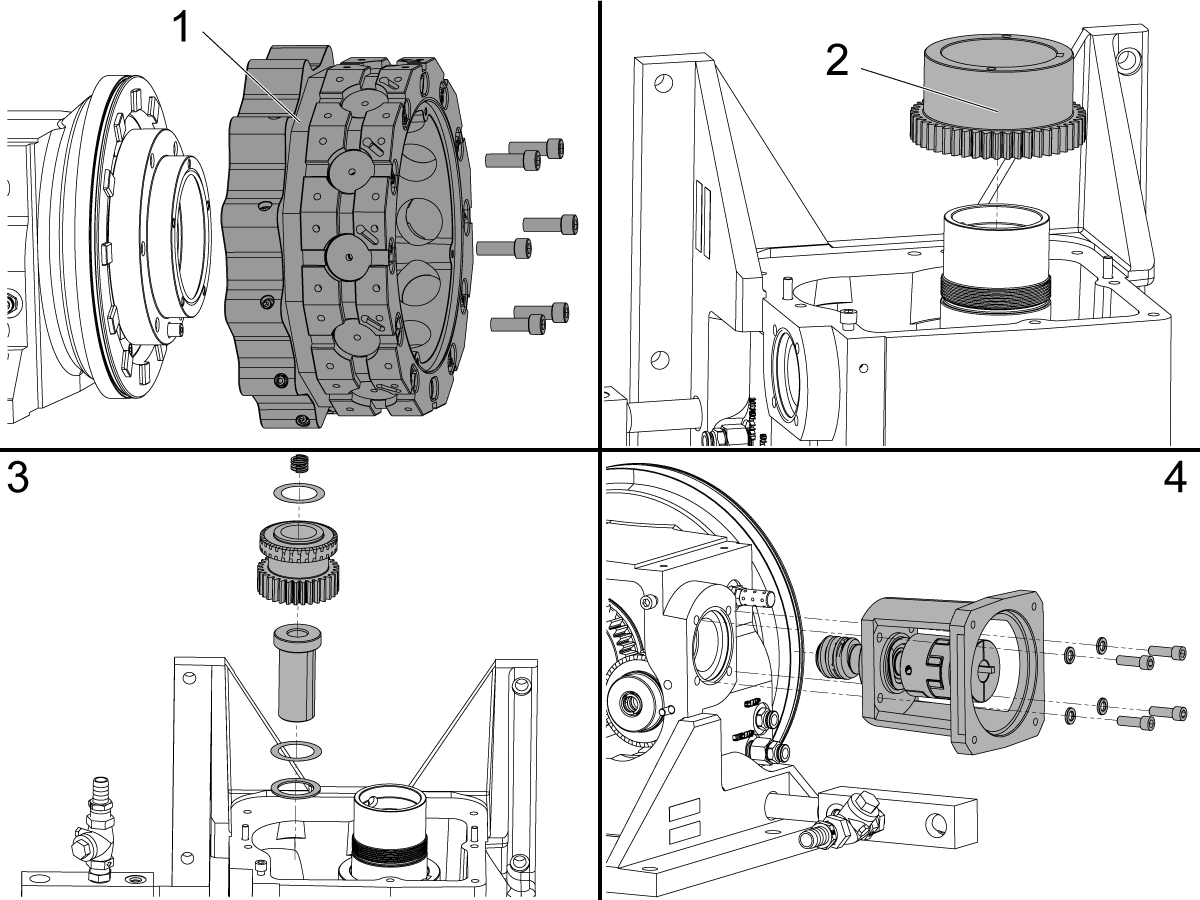 1

2

3

4