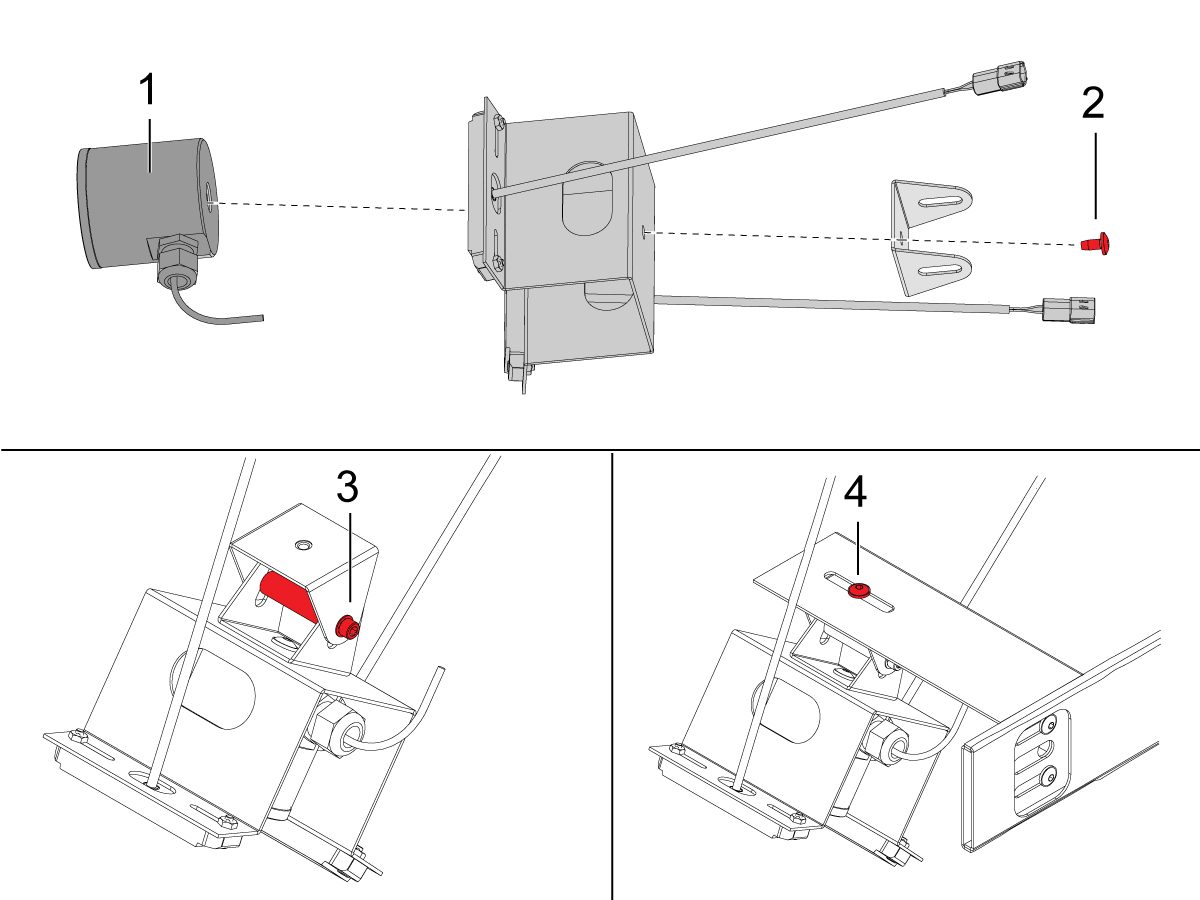 1
2
3
4