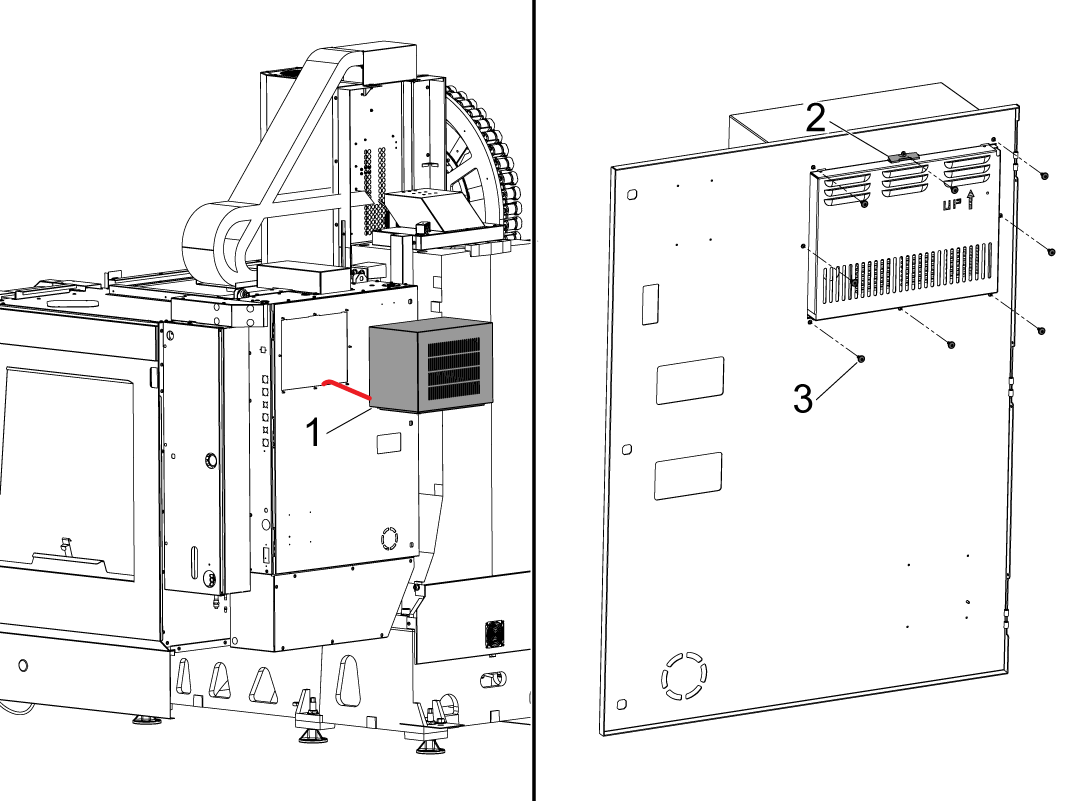 1

2

UP

3